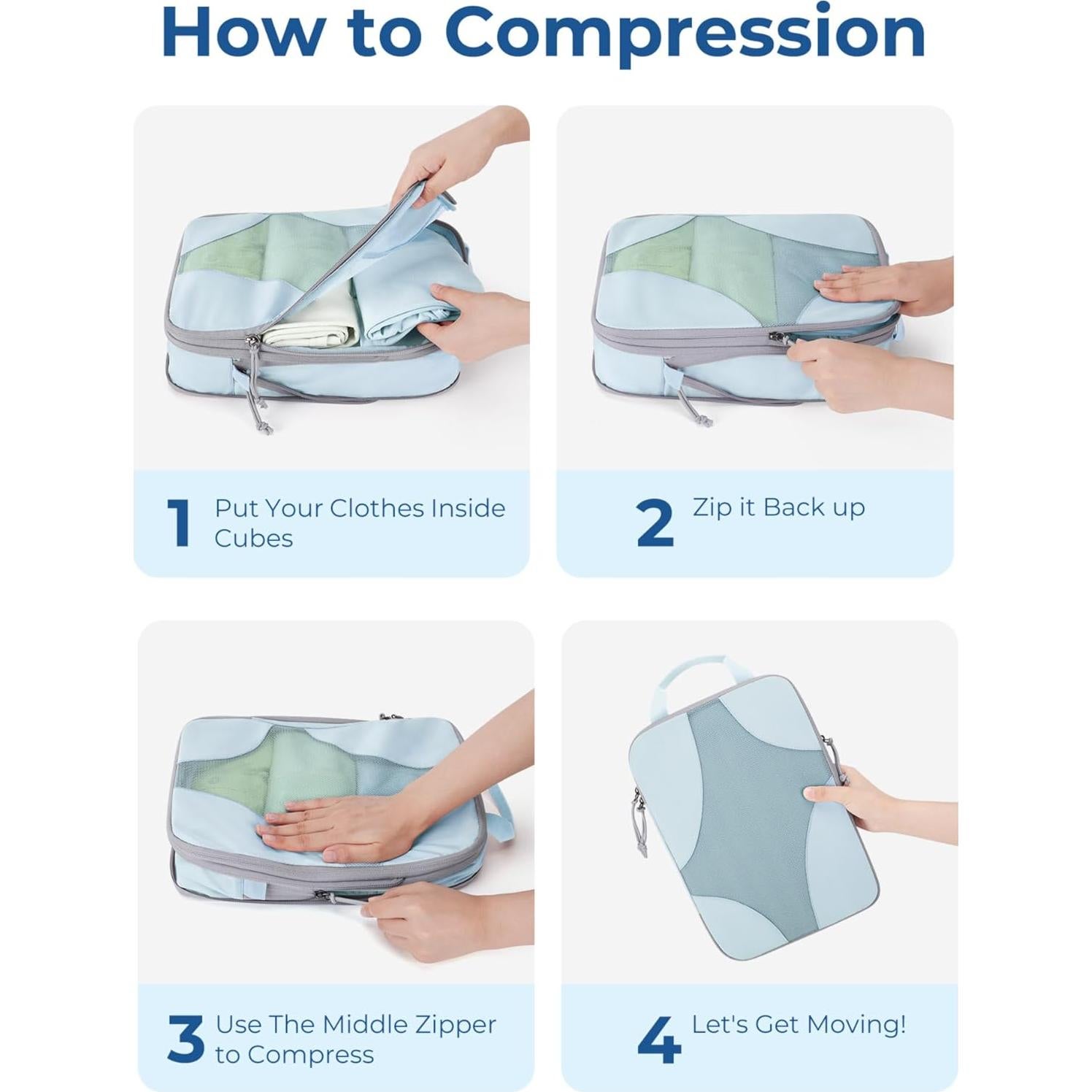 How to Compression

1 Put Your Clothes Inside Cubes

2 Zip it Back up

3 Use The Middle Zipper to Compress

4 Let's Get Moving!