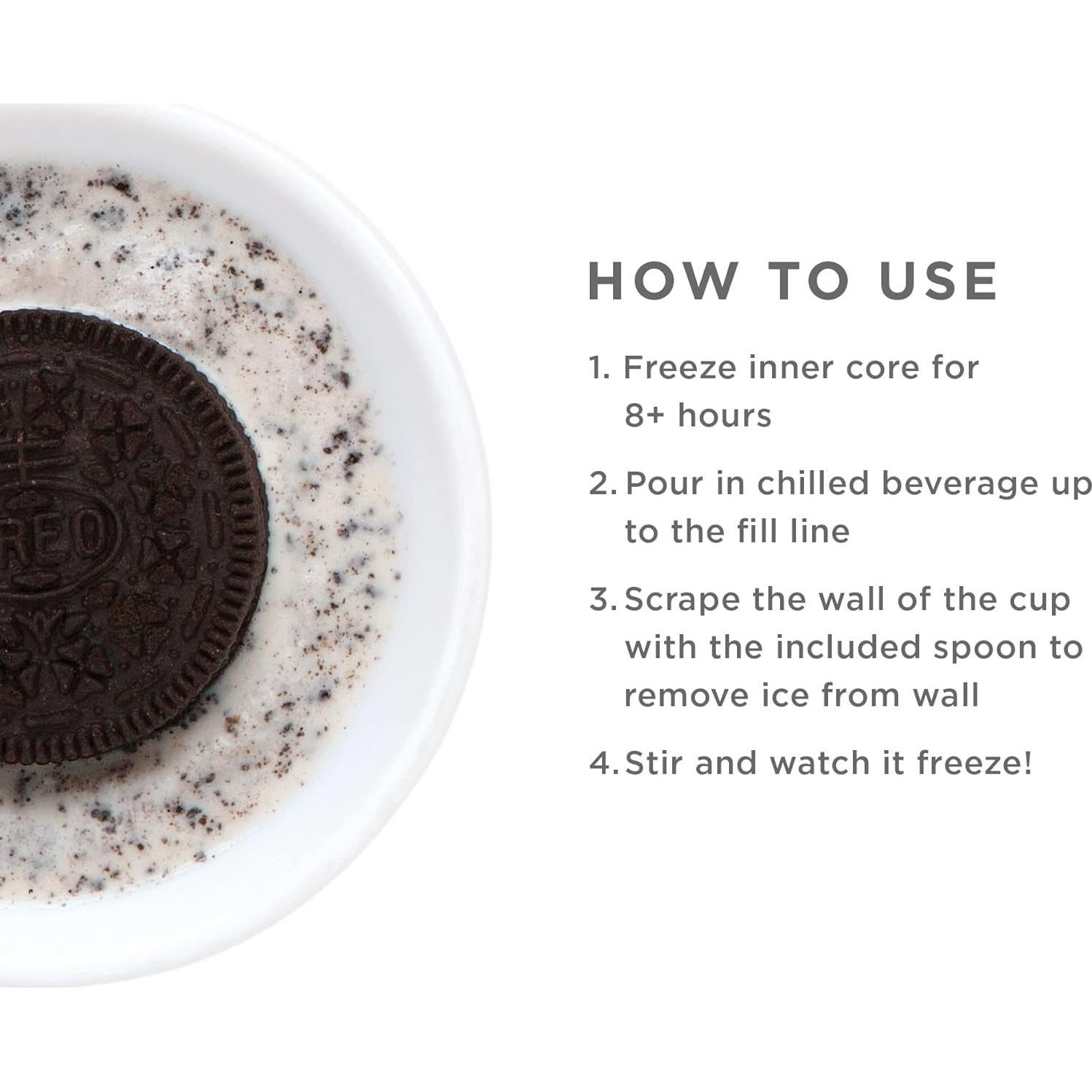 REO

HOW TO USE

1. Freeze inner core for 8+ hours

2. Pour in chilled beverage up to the fill line

3. Scrape the wall of the cup with the included spoon to remove ice from wall

4. Stir and watch it freeze!