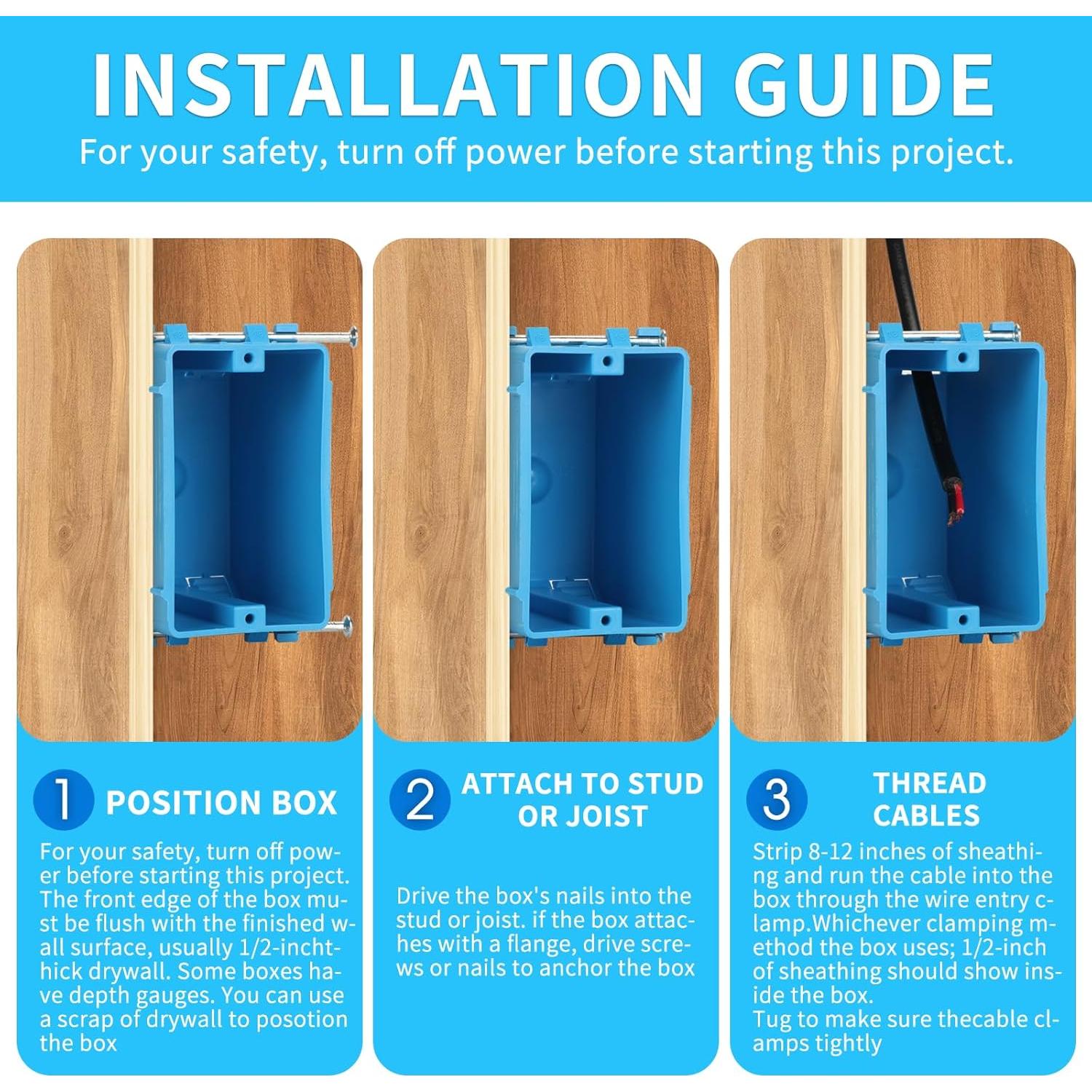 INSTALLATION GUIDE

For your safety, turn off power before starting this project.

1 POSITION BOX

For your safety, turn off power before starting this project. The front edge of the box must be flush with the finished wall surface, usually 1/2-inchthick drywall. Some boxes have depth gauges. You can use a scrap of drywall to posotion the box

2 ATTACH TO STUD OR JOIST

Drive the box's nails into the stud or joist. if the box attaches with a flange, drive screws or nails to anchor the box

3 THREAD CABLES

Strip 8-12 inches of sheathing and run the cable into the box through the wire entry clamp.Whichever clamping method the box uses; 1/2-inch of sheathing should show inside the box.
Tug to make sure thecable clamps tightly