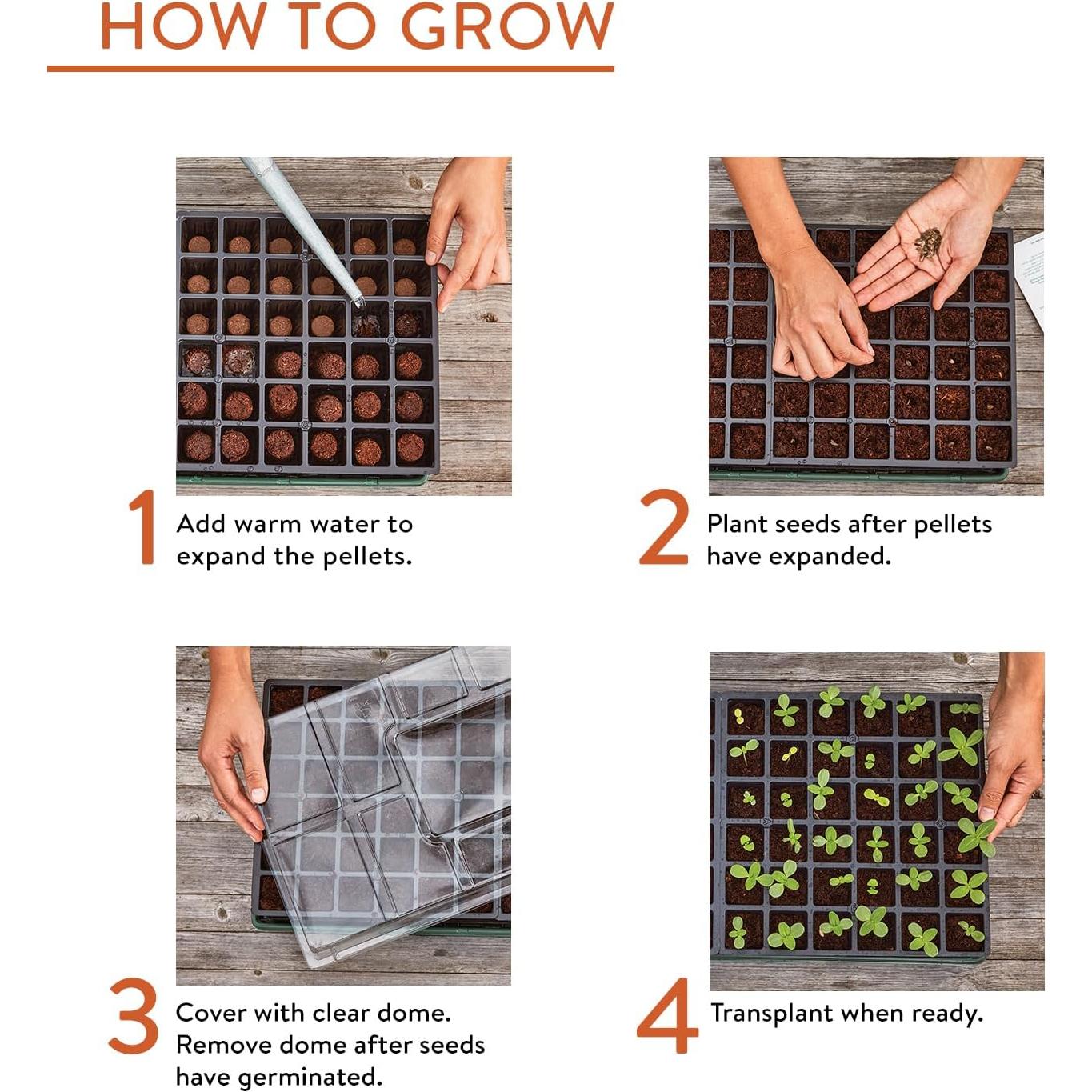 HOW TO GROW

1 Add warm water to expand the pellets.

2 Plant seeds after pellets have expanded.

3 Cover with clear dome. Remove dome after seeds have germinated.

4 Transplant when ready.