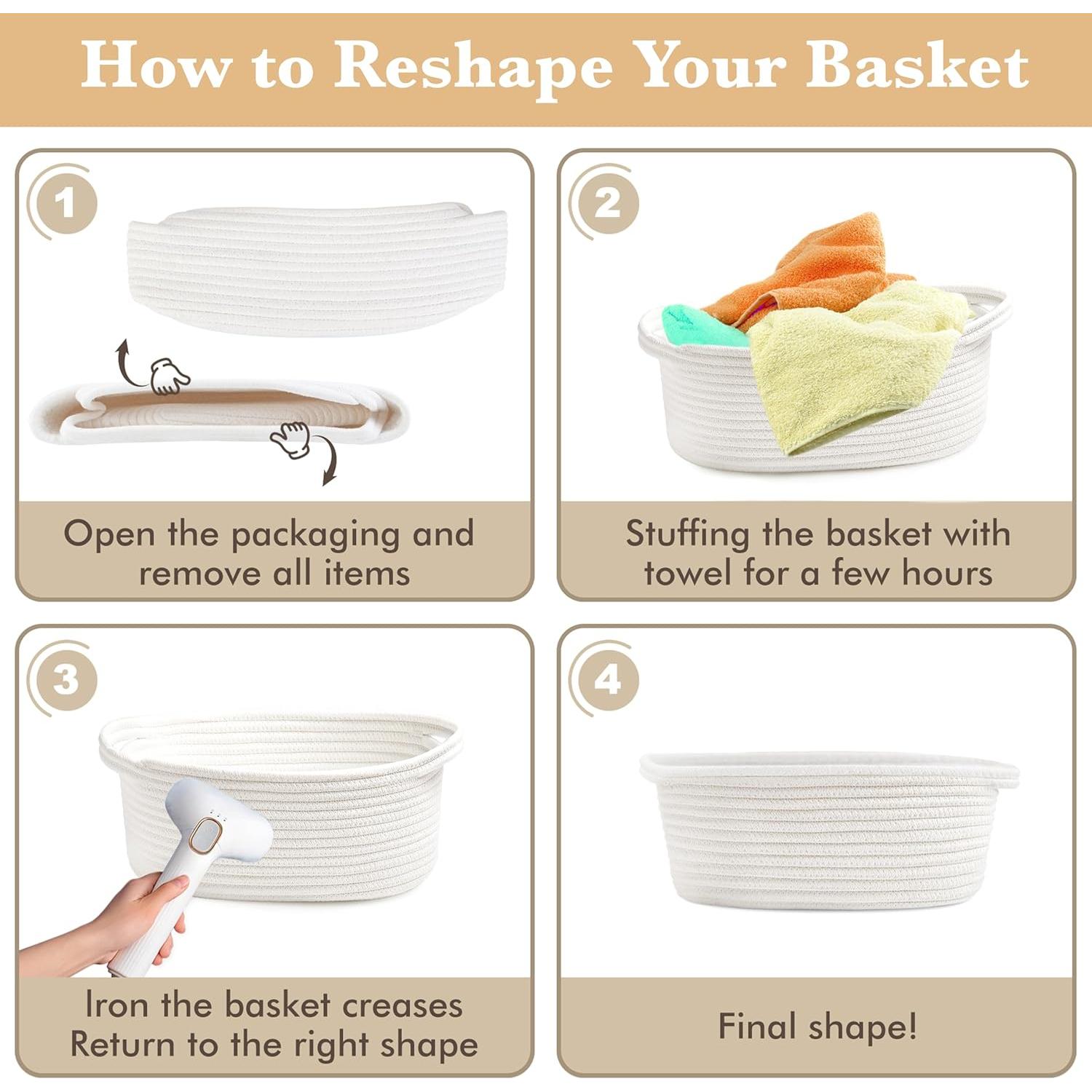 How to Reshape Your Basket

1

Open the packaging and remove all items

2

Stuffing the basket with towel for a few hours

3

Iron the basket creases
Return to the right shape

4

Final shape!