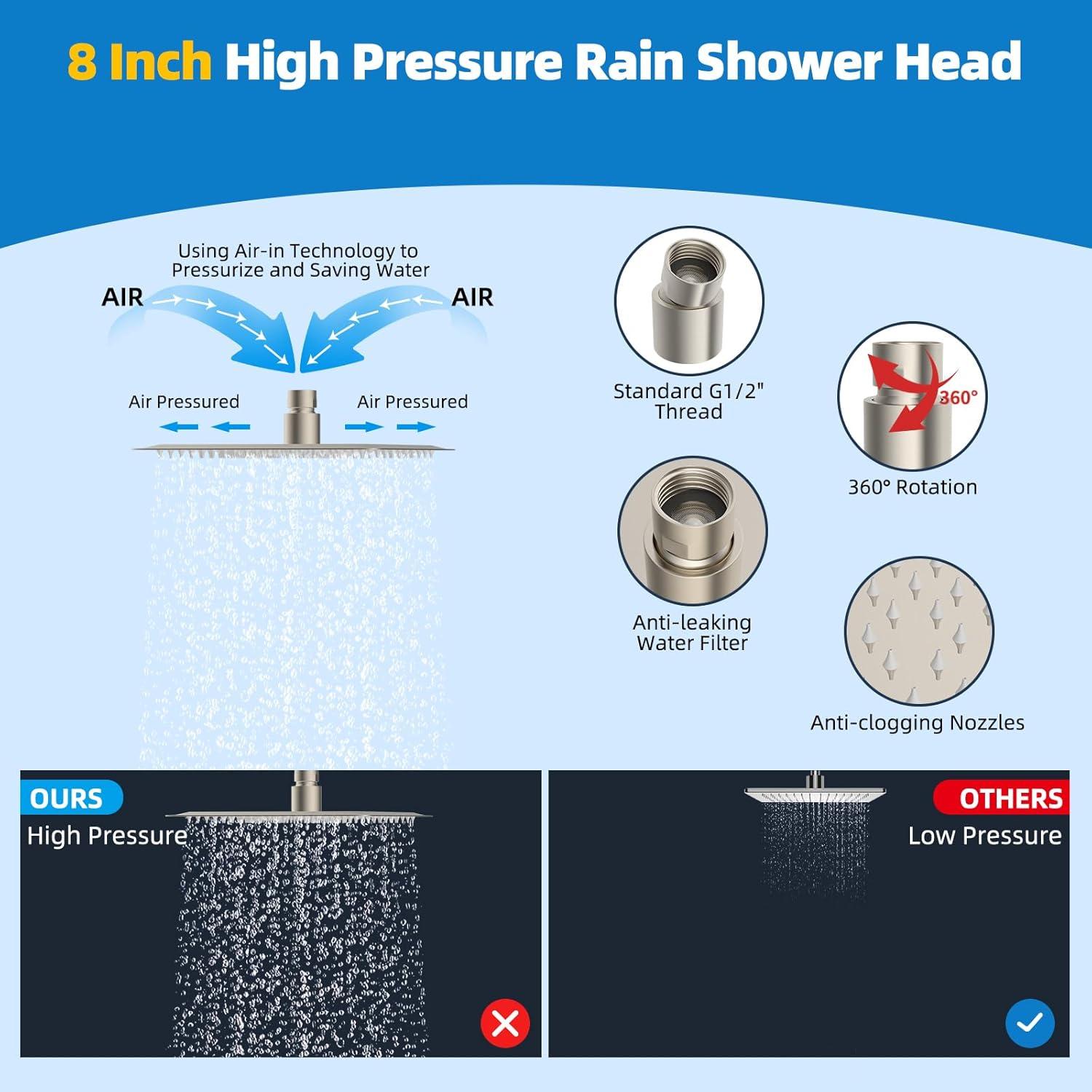 8 Inch High Pressure Rain Shower Head

Using Air-in Technology to Pressurize and Saving Water

AIR

AIR

Air Pressured

Air Pressured

Standard G1/2" Thread

360°

360° Rotation

Anti-leaking Water Filter

Anti-clogging Nozzles

OURS

High Pressure

OTHERS

Low Pressure