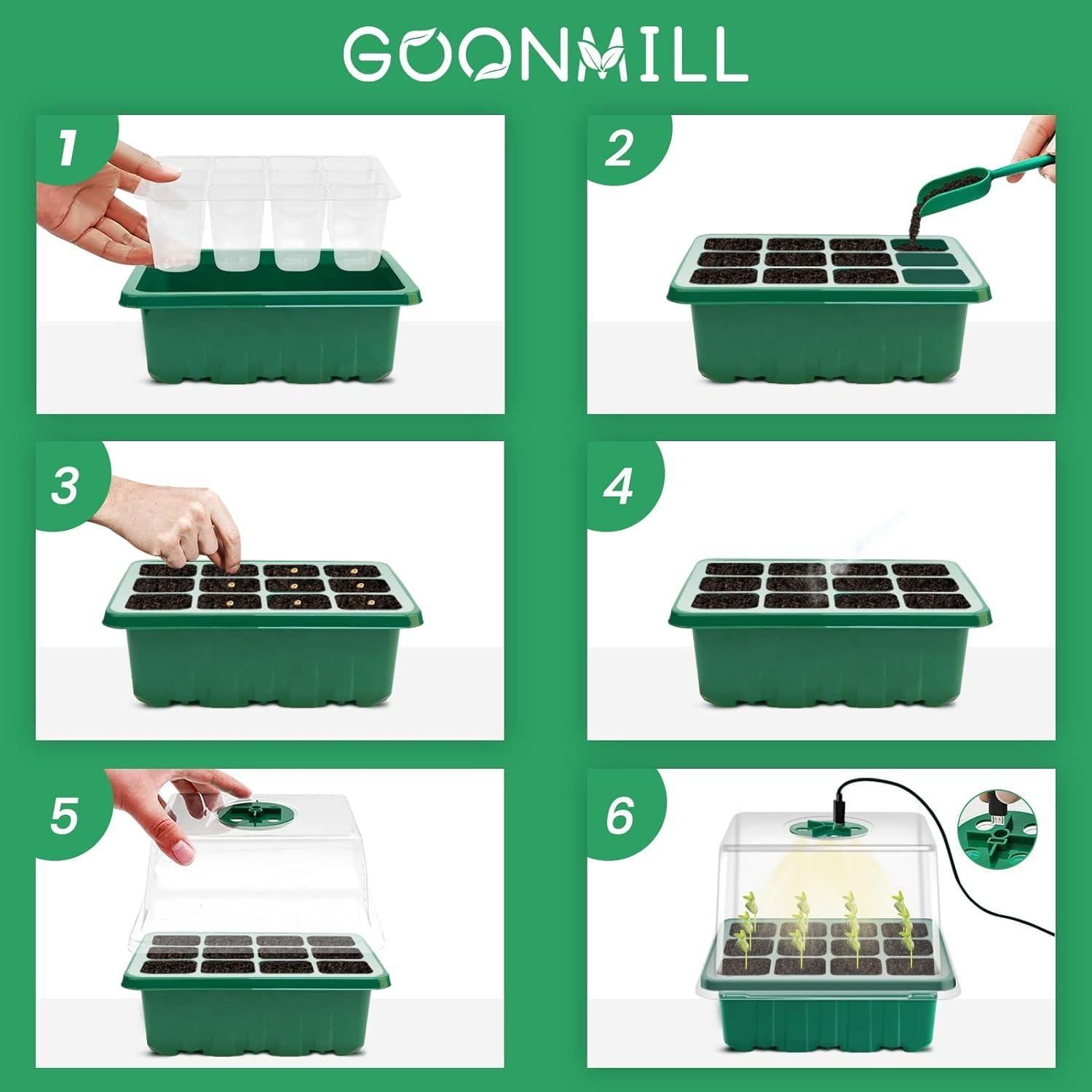 GOONMILL

1

2

3

4

5

6