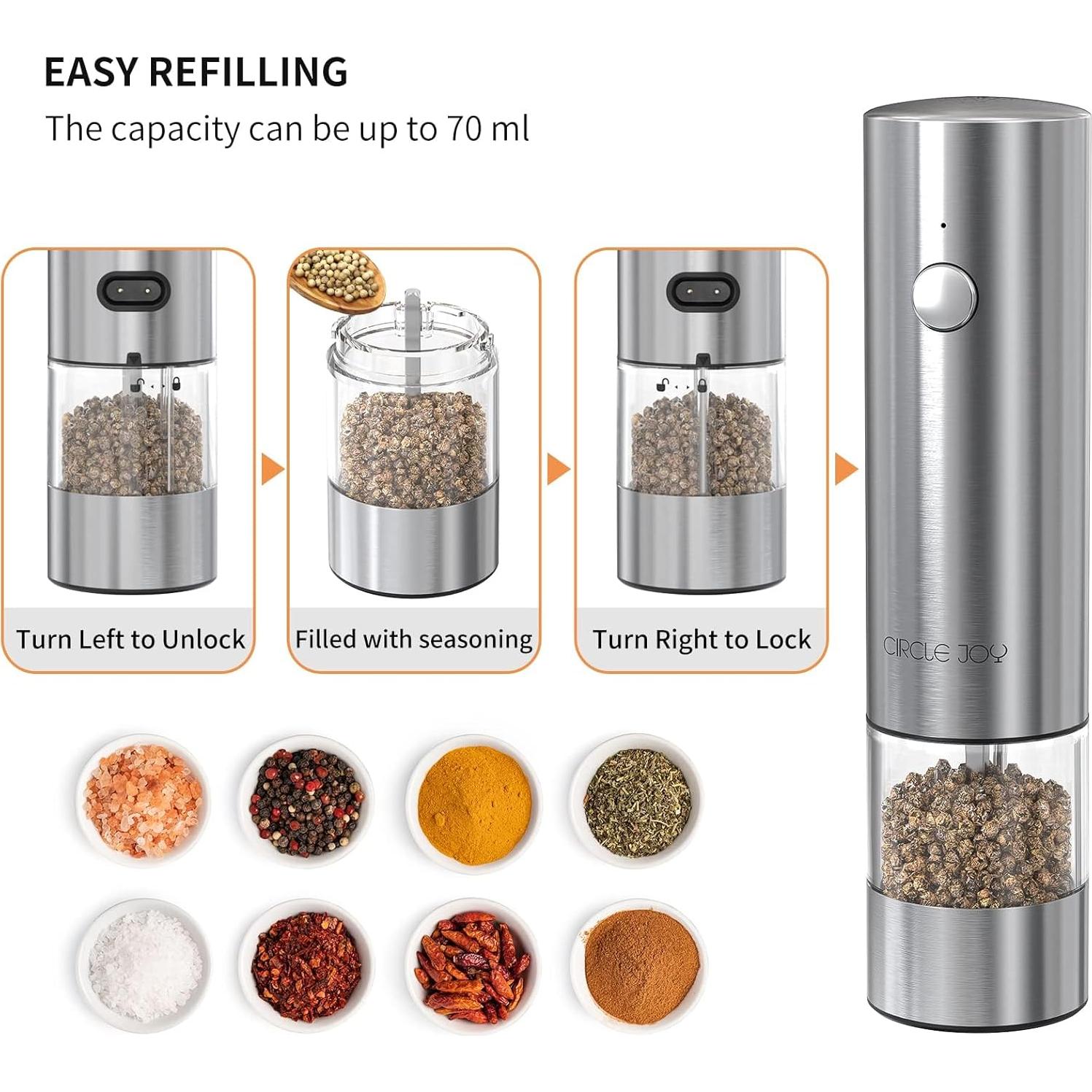 EASY REFILLING
The capacity can be up to 70 ml

Turn Left to Unlock

Filled with seasoning

Turn Right to Lock

CIRCLE JOY