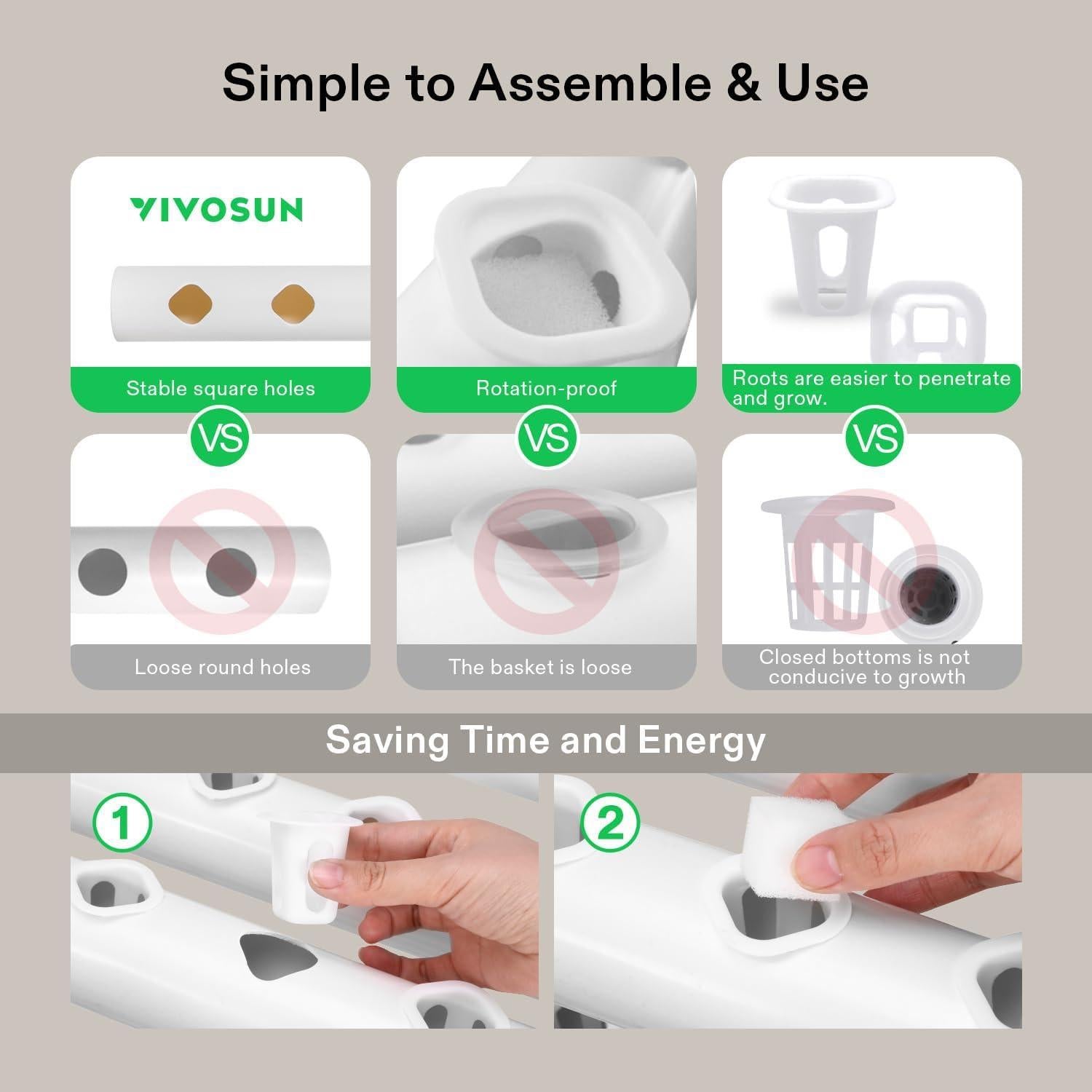 Simple to Assemble & Use

VIVOSUN

Stable square holes

Rotation-proof

Roots are easier to penetrate and grow.

VS

VS

VS

Loose round holes

The basket is loose

Closed bottoms is not conducive to growth

Saving Time and Energy

1

2