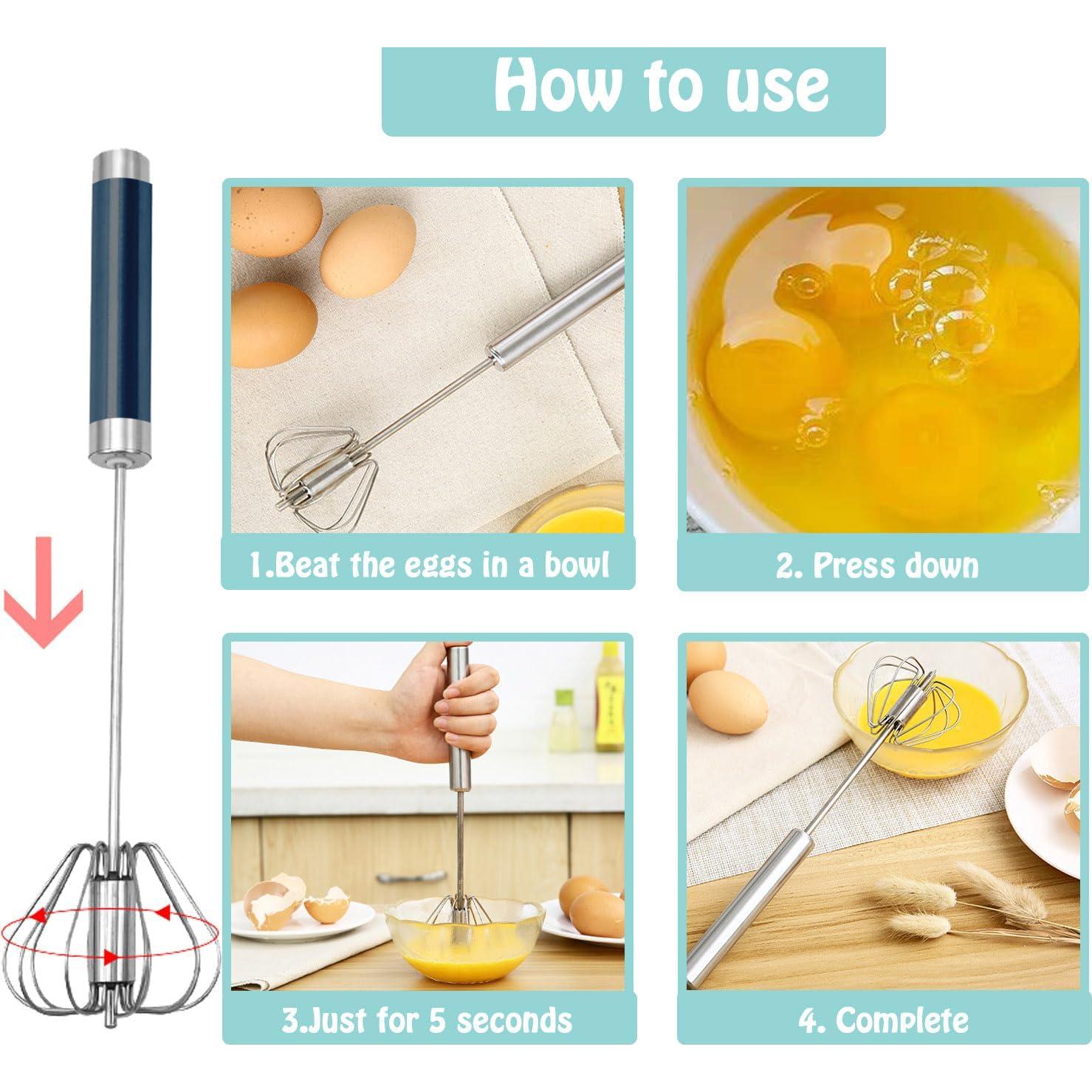 How to use

1.Beat the eggs in a bowl

2. Press down

3.Just for 5 seconds

4. Complete