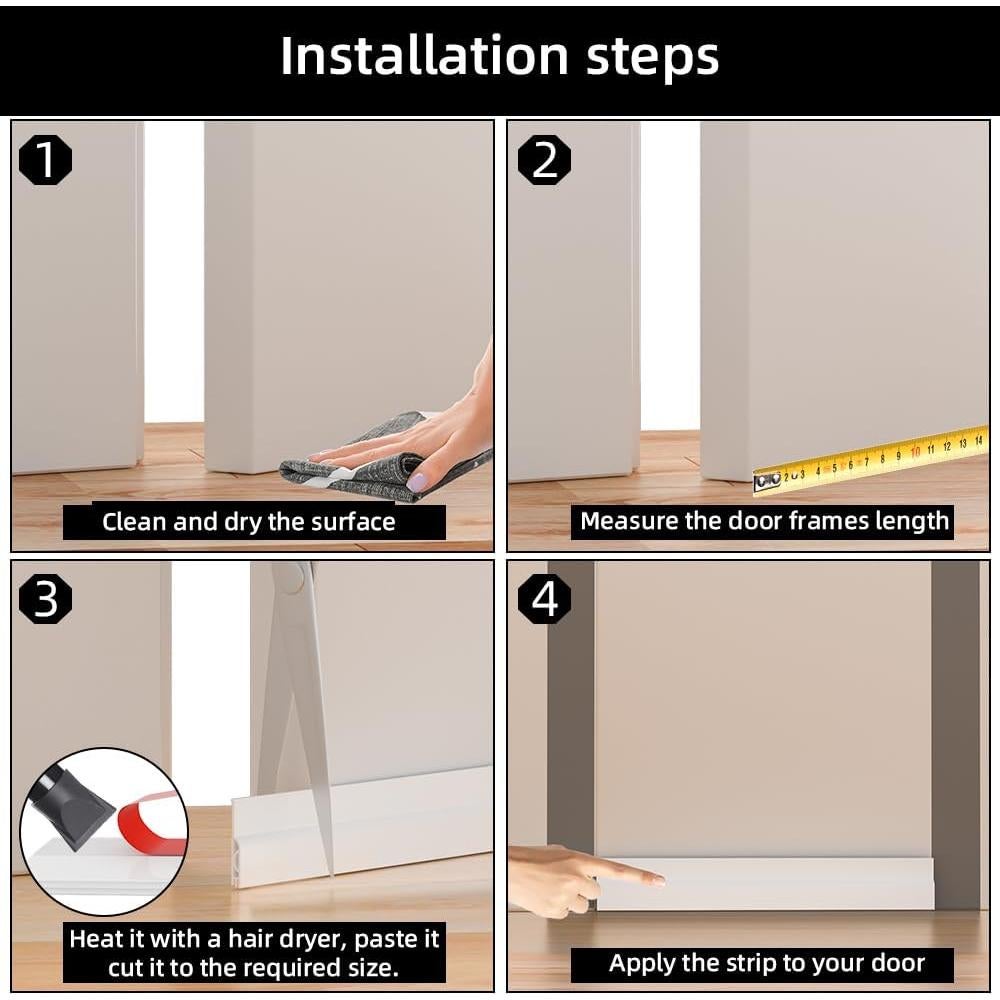 Installation steps

1

Clean and dry the surface

2

2 3 4 5 6 7 8 9 10 11 12 13 14

Measure the door frames length

3

Heat it with a hair dryer, paste it cut it to the required size.

4

Apply the strip to your door