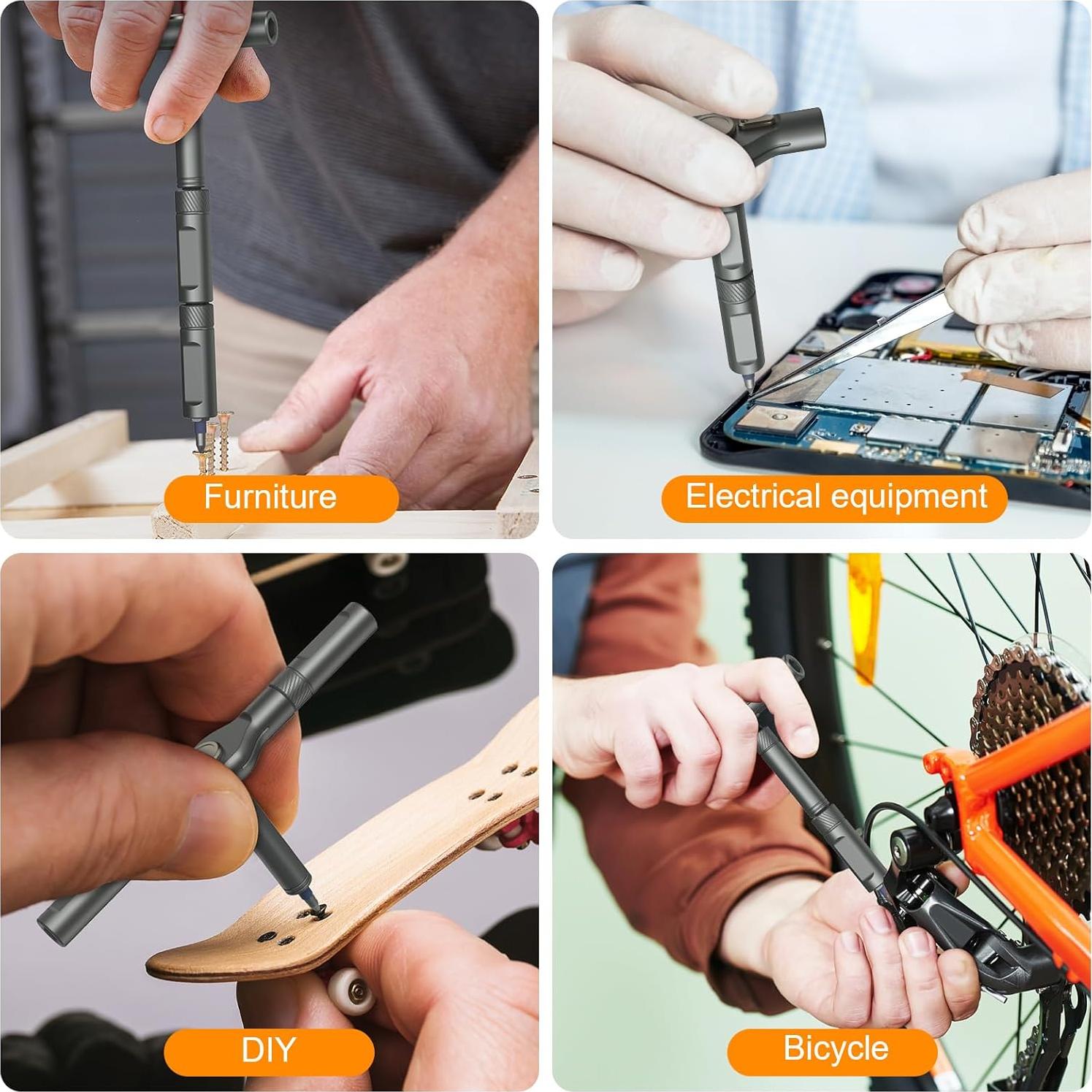 Furniture

Electrical equipment

DIY

Bicycle