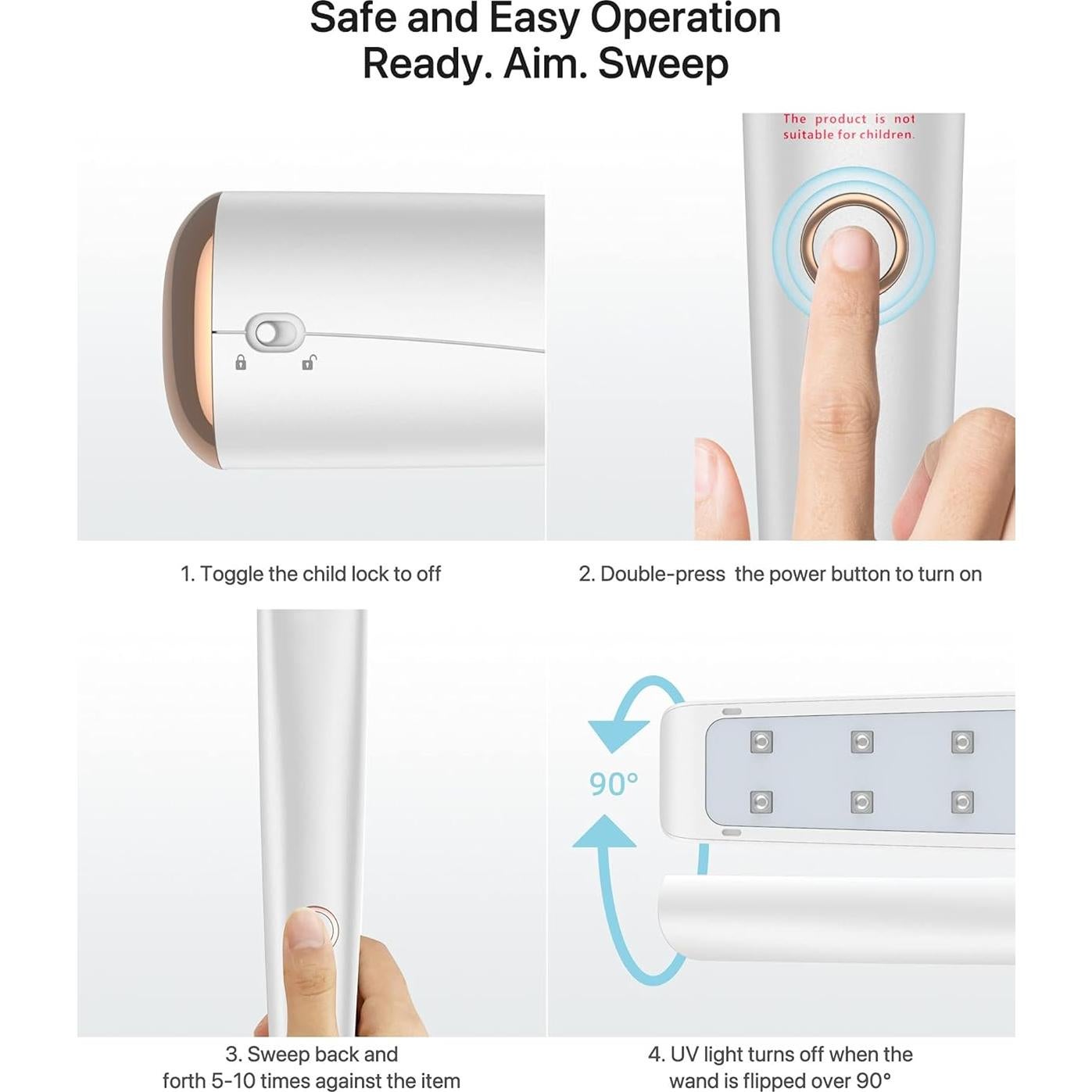 Safe and Easy Operation
Ready. Aim. Sweep

The product is not suitable for children.

1. Toggle the child lock to off

2. Double-press the power button to turn on

90°

3. Sweep back and forth 5-10 times against the item

4. UV light turns off when the wand is flipped over 90°