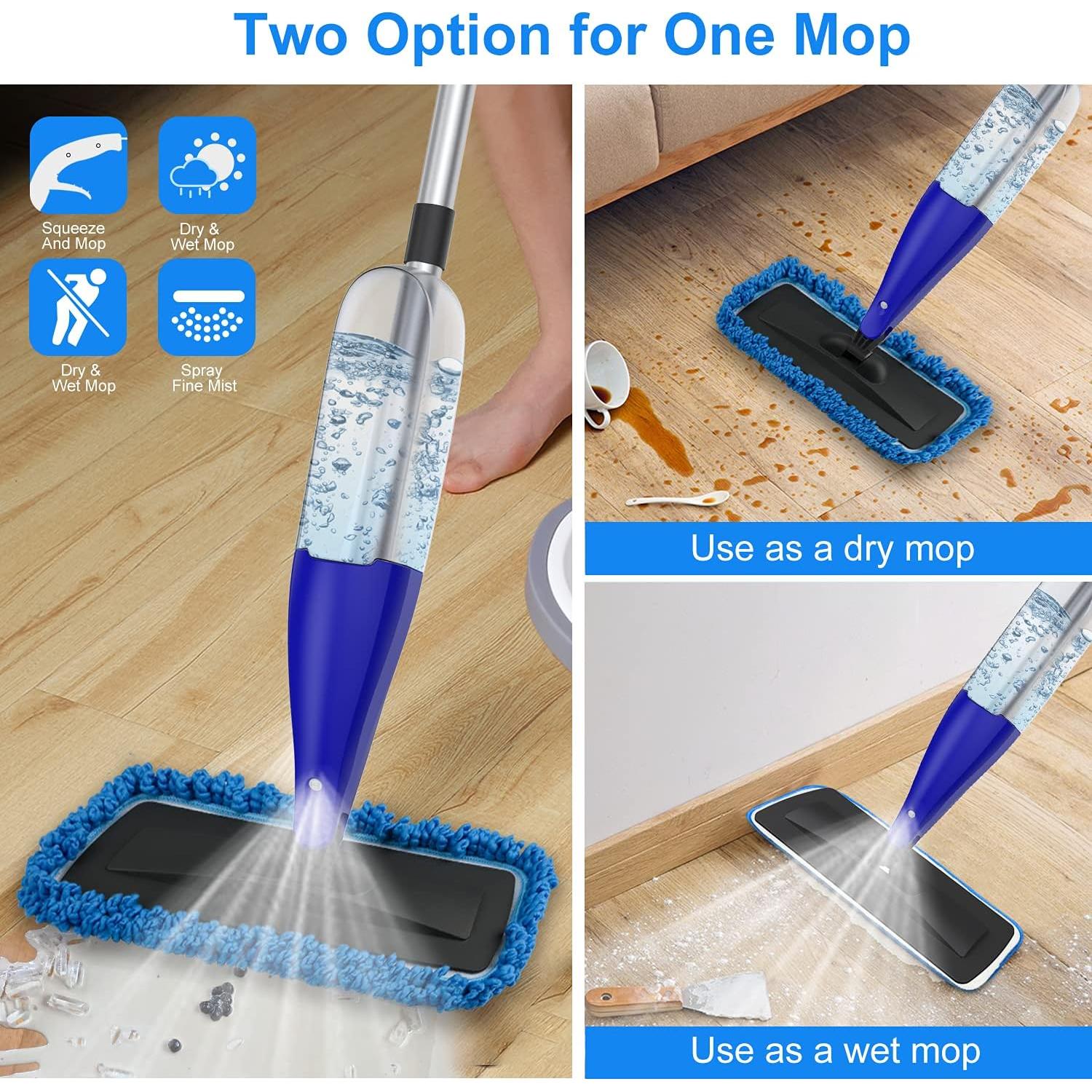 Two Option for One Mop

Squeeze And Mop

Dry & Wet Mop

Dry & Wet Mop

Spray Fine Mist

Use as a dry mop

Use as a wet mop