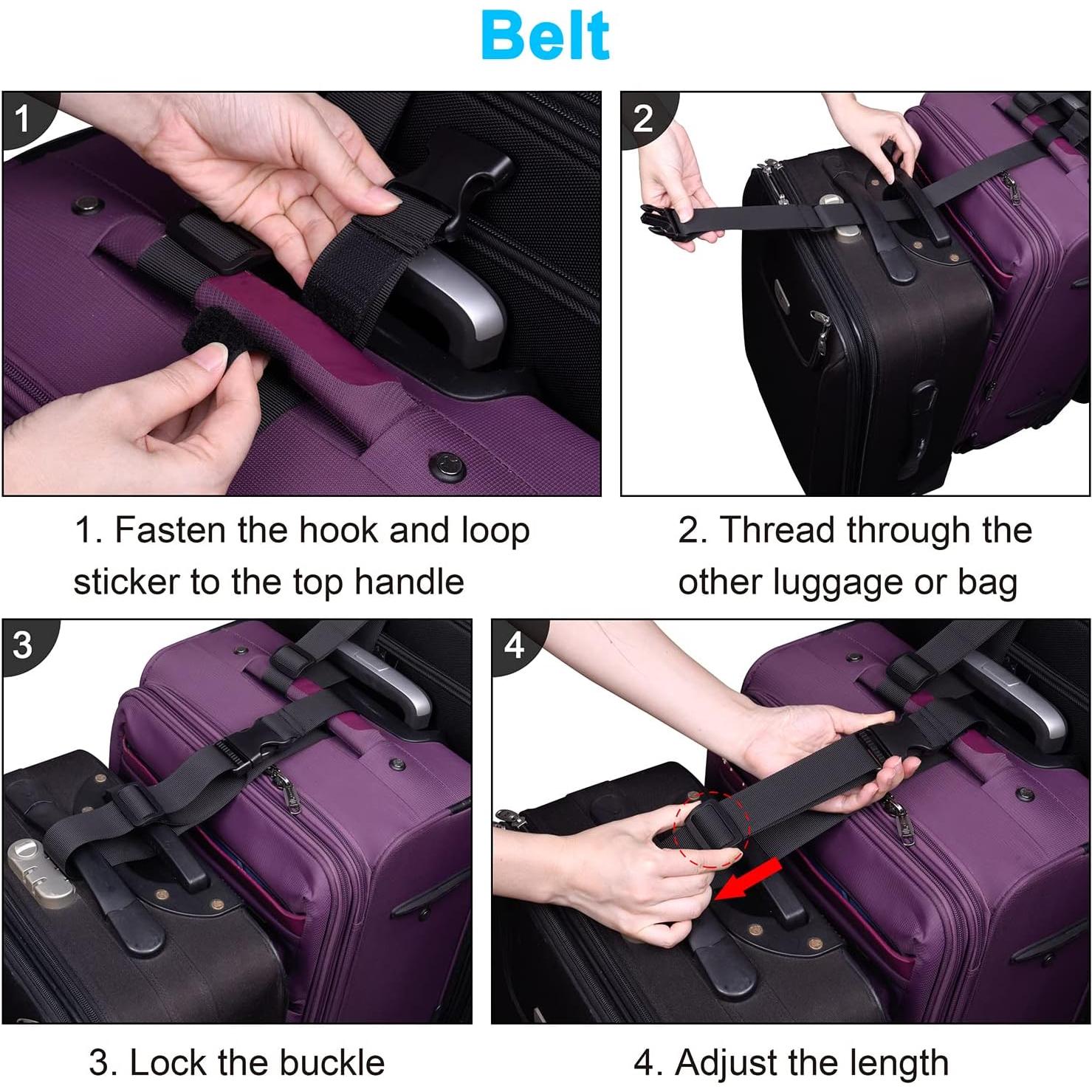 Belt

1

2

1. Fasten the hook and loop sticker to the top handle

2. Thread through the other luggage or bag

3

4

3. Lock the buckle

4. Adjust the length