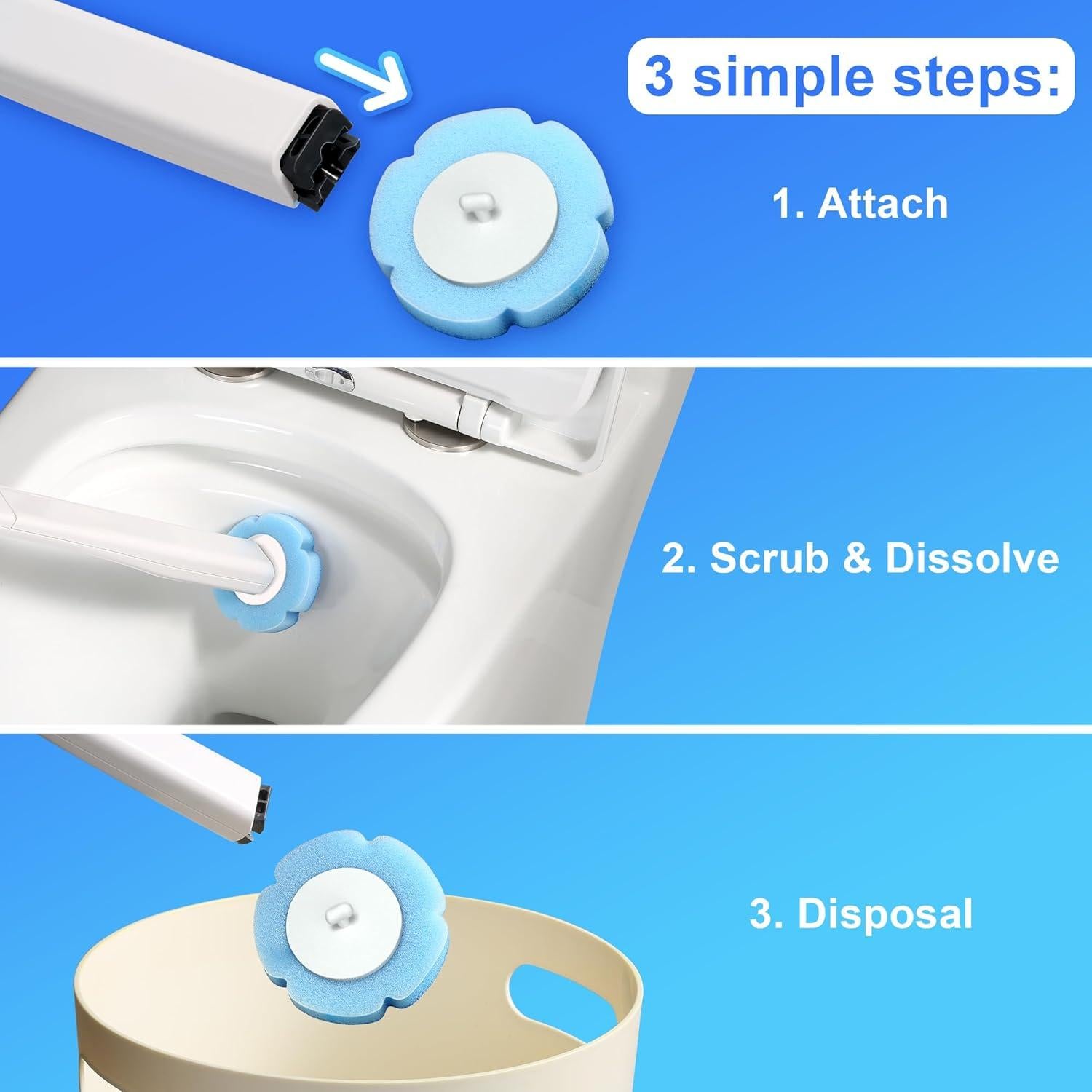 3 simple steps:

1. Attach

2. Scrub & Dissolve

3. Disposal