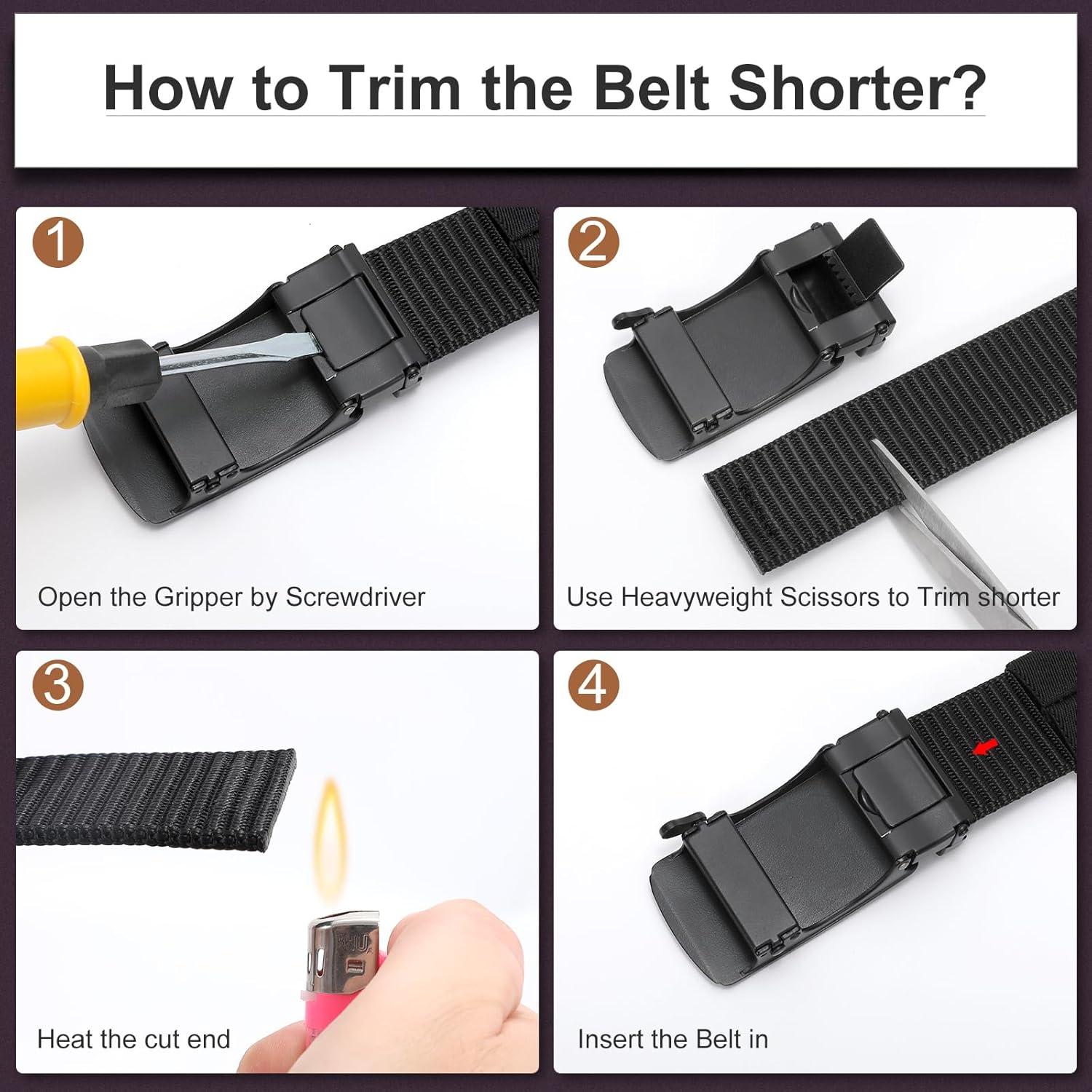 How to Trim the Belt Shorter?

1

Open the Gripper by Screwdriver

2

Use Heavyweight Scissors to Trim shorter

3

Heat the cut end

4

Insert the Belt in