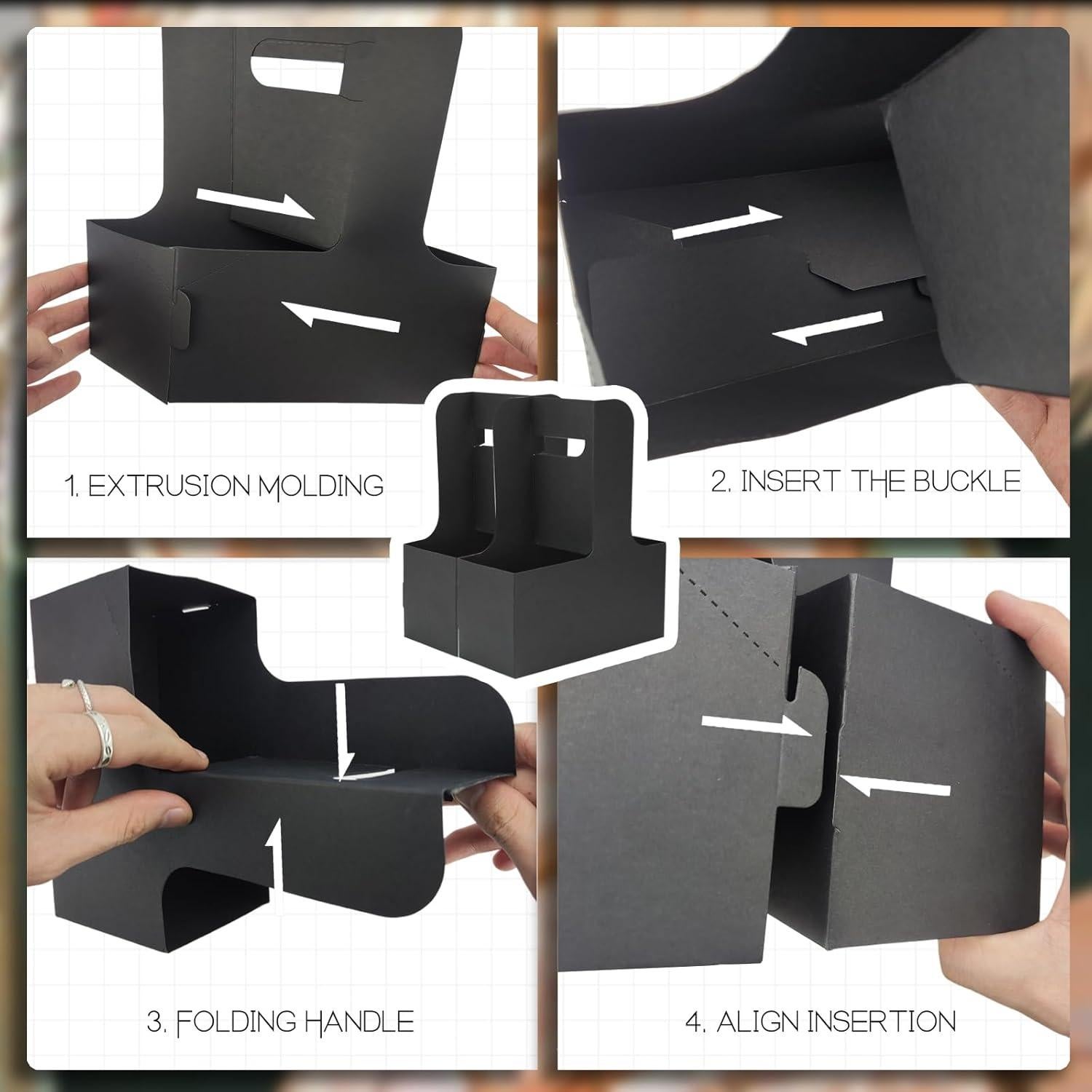 1. EXTRUSION MOLDING

2. INSERT THE BUCKLE

3. FOLDING HANDLE

4. ALIGN INSERTION