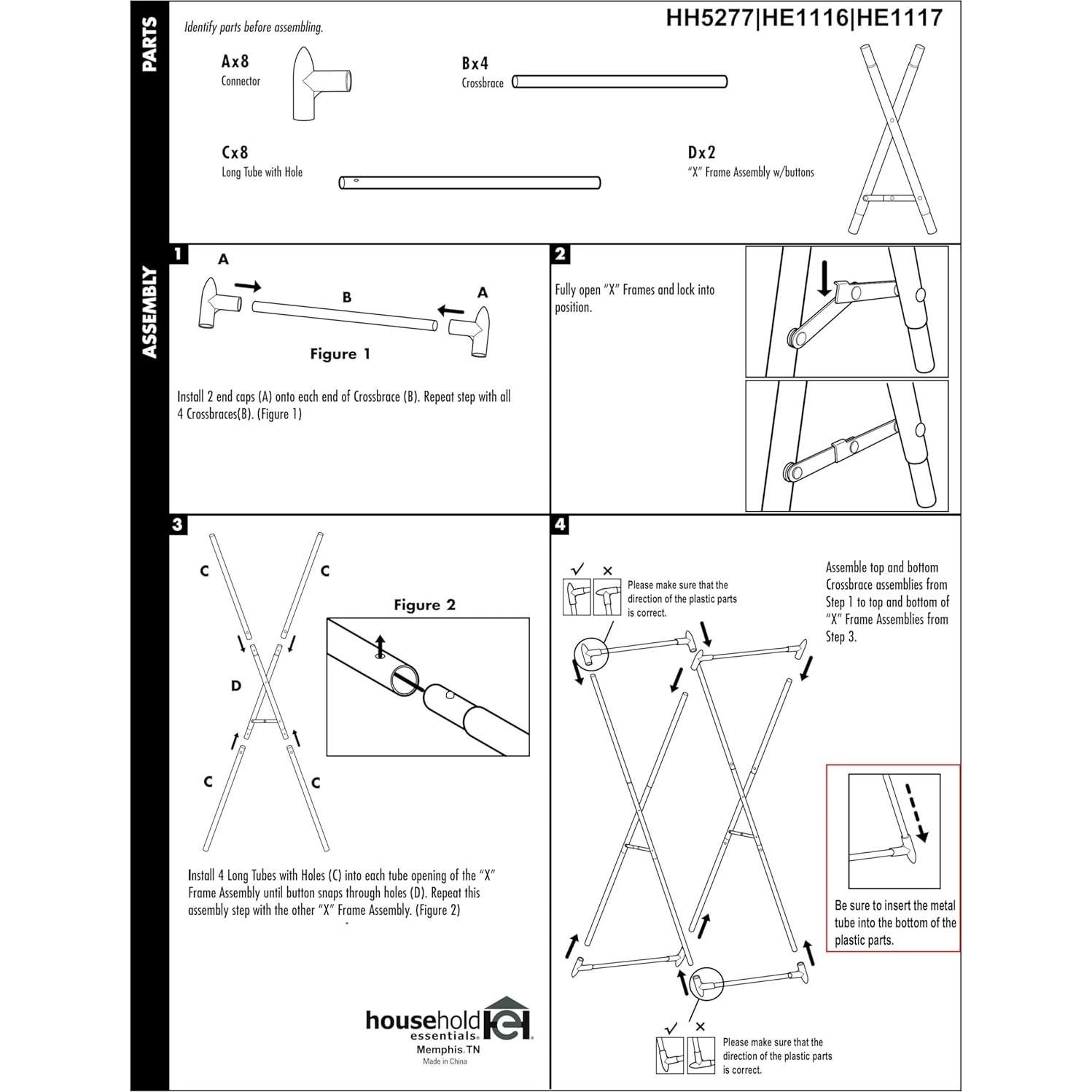 PARTS

Identify parts before assembling.

HH5277|HE1116|HE1117

Ax8
Connector

Bx4
Crossbrace

Cx8
Long Tube with Hole

Dx2
"X" Frame Assembly w/buttons

ASSEMBLY

1

A

B

A

Figure 1

Install 2 end caps (A) onto each end of Crossbrace (B). Repeat step with all 4 Crossbraces(B). (Figure 1)

2

Fully open "X" Frames and lock into position.

3

C

C

D

C

C

Figure 2

Install 4 Long Tubes with Holes (C) into each tube opening of the "X" Frame Assembly until button snaps through holes (D). Repeat this assembly step with the other "X" Frame Assembly. (Figure 2)

household essentials
Memphis, TN
Made in China

4

✓ ×

Please make sure that the direction of the plastic parts is correct.

Assemble top and bottom Crossbrace assemblies from Step 1 to top and bottom of "X" Frame Assemblies from Step 3.

Be sure to insert the metal tube into the bottom of the plastic parts.

✓ ×

Please make sure that the direction of the plastic parts is correct.