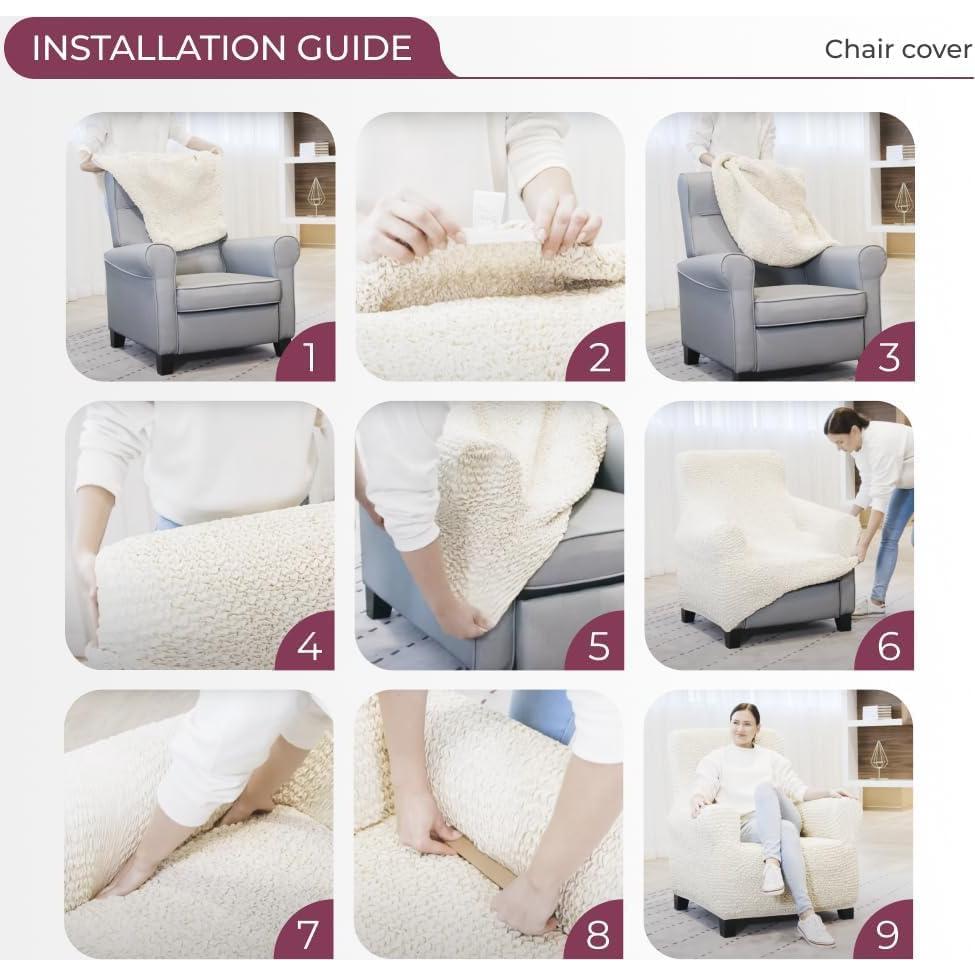 INSTALLATION GUIDE

Chair cover

1

2

3

4

5

6

7

8

9