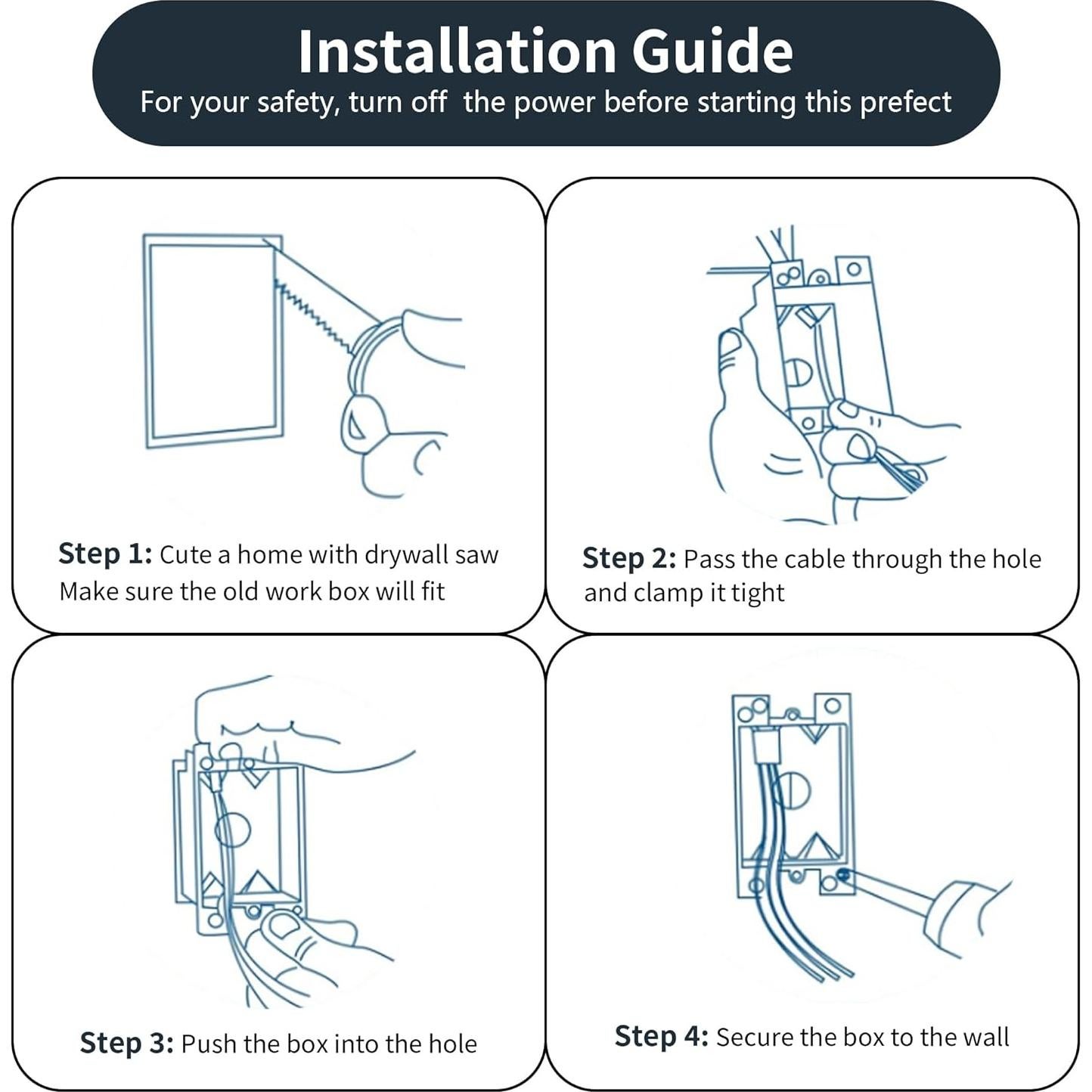 Installation Guide

For your safety, turn off the power before starting this prefect

Step 1: Cute a home with drywall saw
Make sure the old work box will fit

Step 2: Pass the cable through the hole and clamp it tight

Step 3: Push the box into the hole

Step 4: Secure the box to the wall