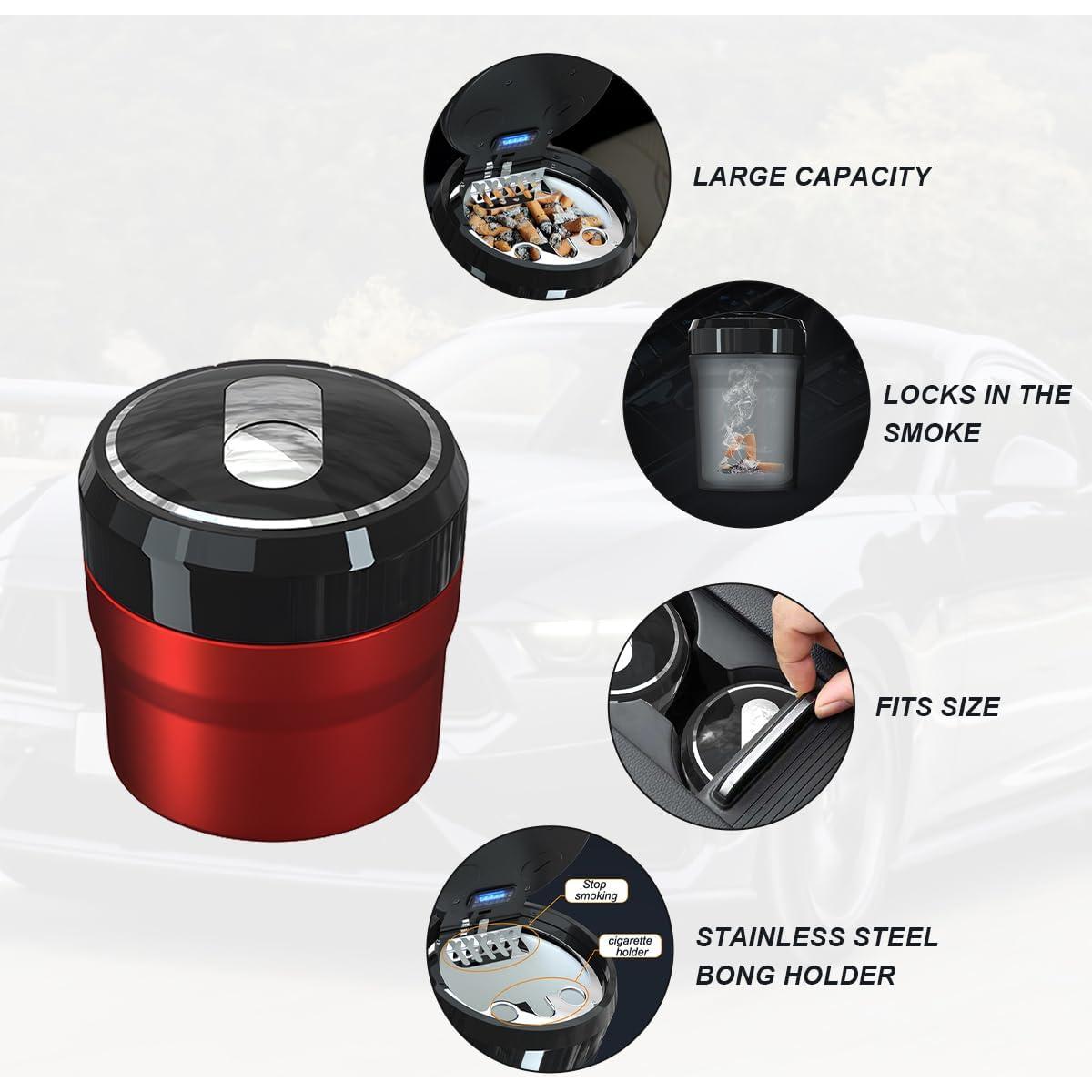 LARGE CAPACITY

LOCKS IN THE SMOKE

FITS SIZE

Stop smoking

cigarette holder

STAINLESS STEEL BONG HOLDER