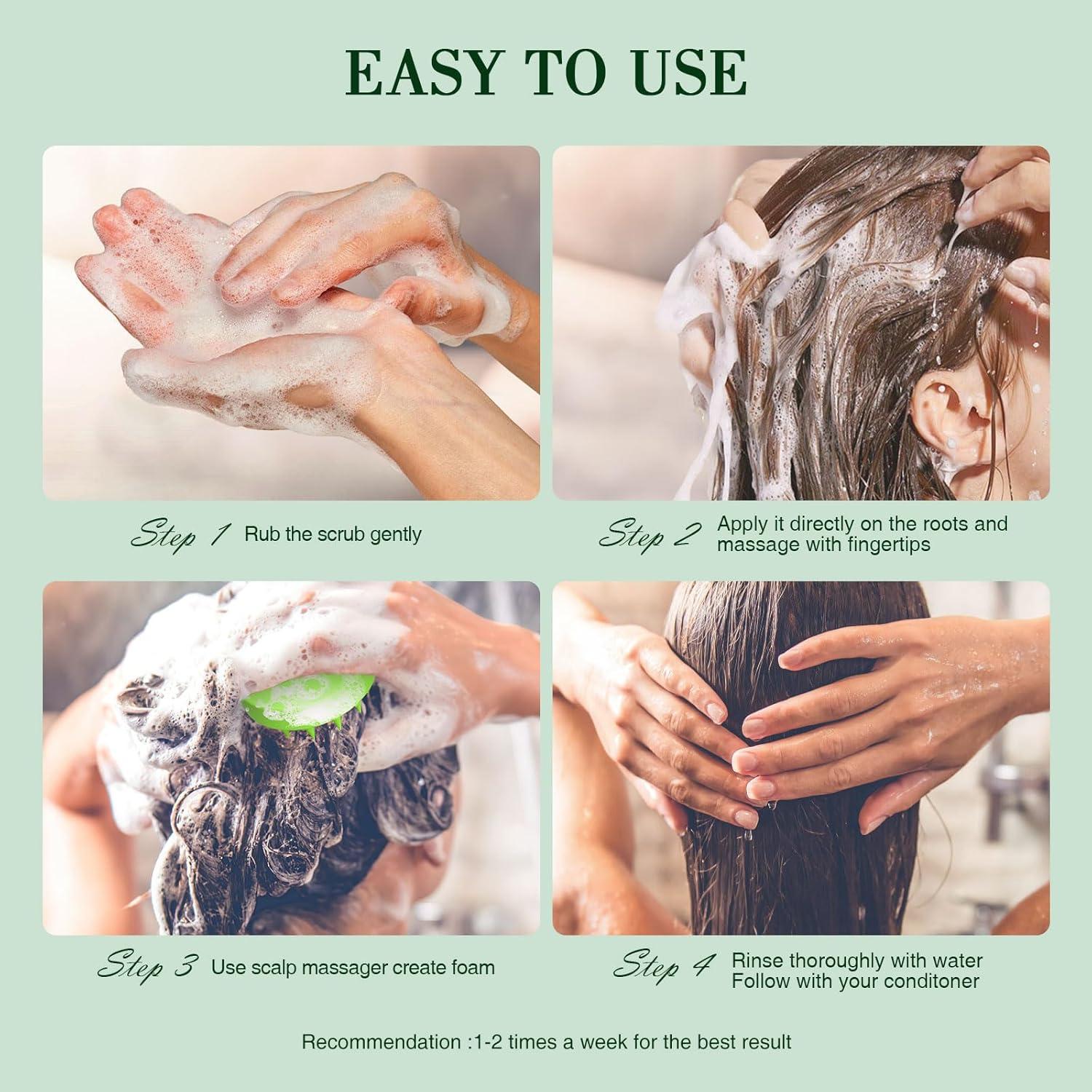 EASY TO USE

Step 1 Rub the scrub gently

Step 2 Apply it directly on the roots and massage with fingertips

Step 3 Use scalp massager create foam

Step 4 Rinse thoroughly with water Follow with your conditoner

Recommendation :1-2 times a week for the best result