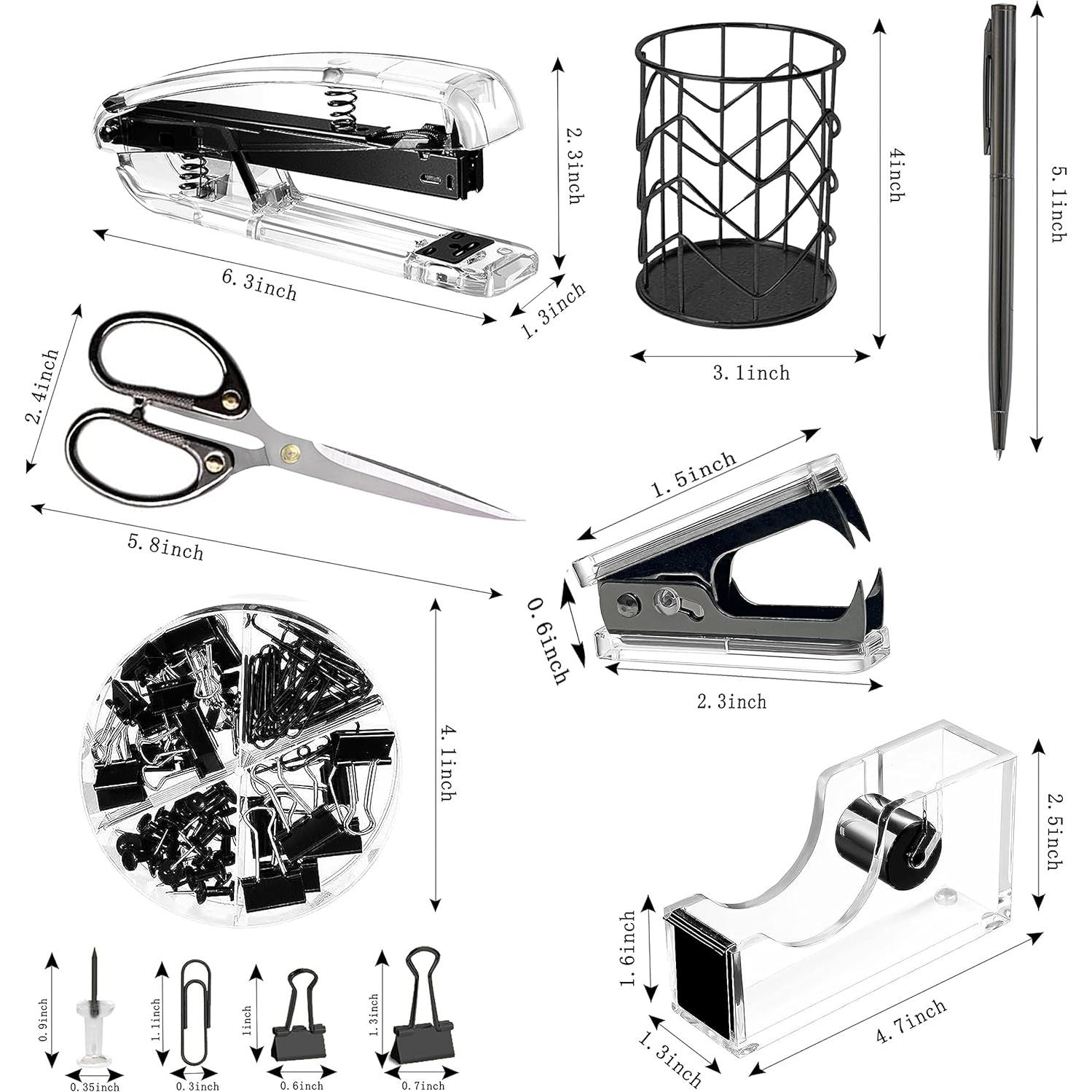 2.3inch
6.3inch
1.3inch
4inch
3.1inch
5.1inch
2.4inch
5.8inch
1.5inch
0.6inch
2.3inch
4.1inch
2.5inch
1.6inch
1.3inch
4.7inch
0.9inch
0.35inch
1.1inch
0.3inch
1inch
0.6inch
1.3inch
0.7inch