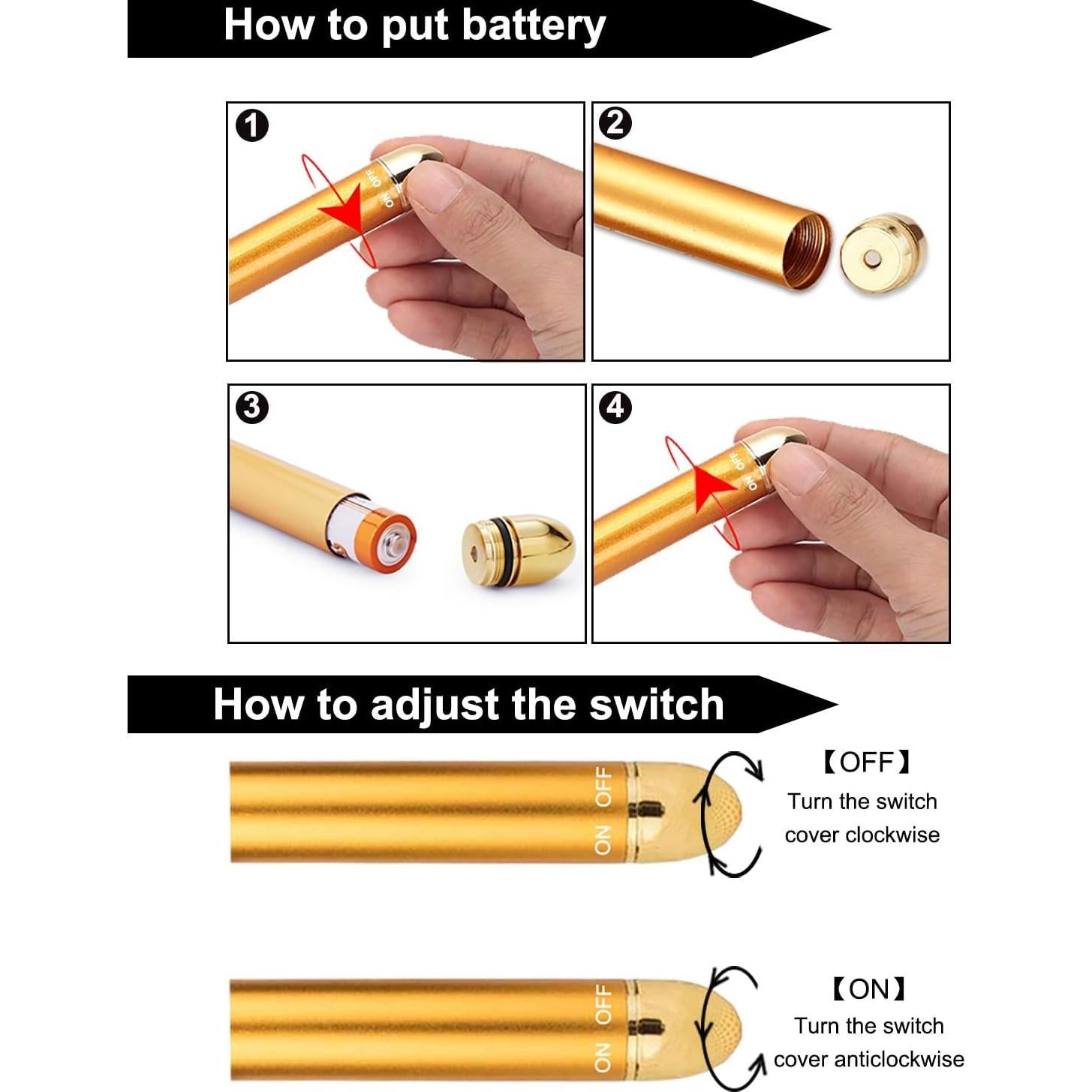 How to put battery

1
ON OFF

2

3

4
ON OFF

How to adjust the switch

ON OFF

【OFF】
Turn the switch cover clockwise

ON OFF

【ON】
Turn the switch cover anticlockwise