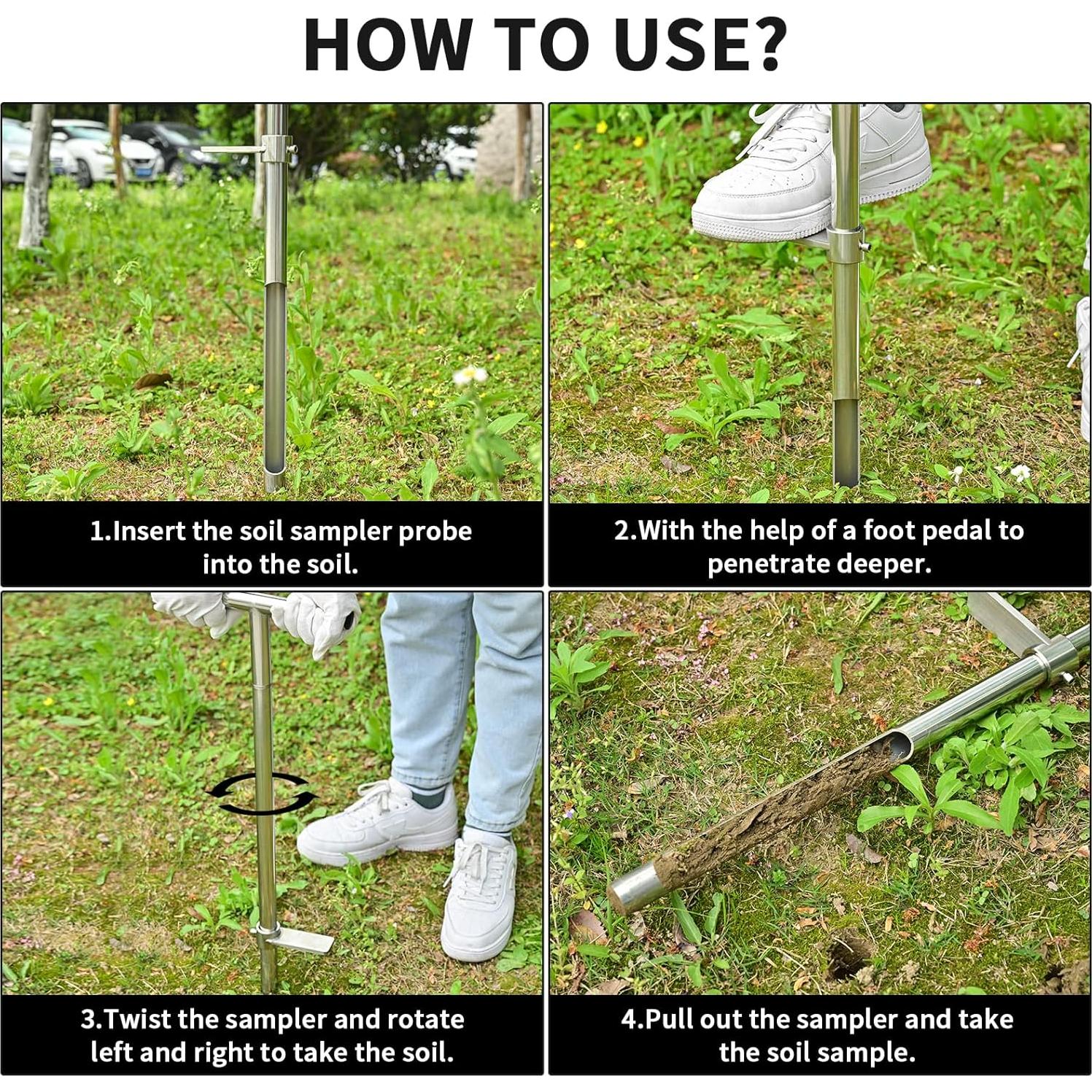 HOW TO USE?

1.Insert the soil sampler probe into the soil.

2.With the help of a foot pedal to penetrate deeper.

3.Twist the sampler and rotate left and right to take the soil.

4.Pull out the sampler and take the soil sample.