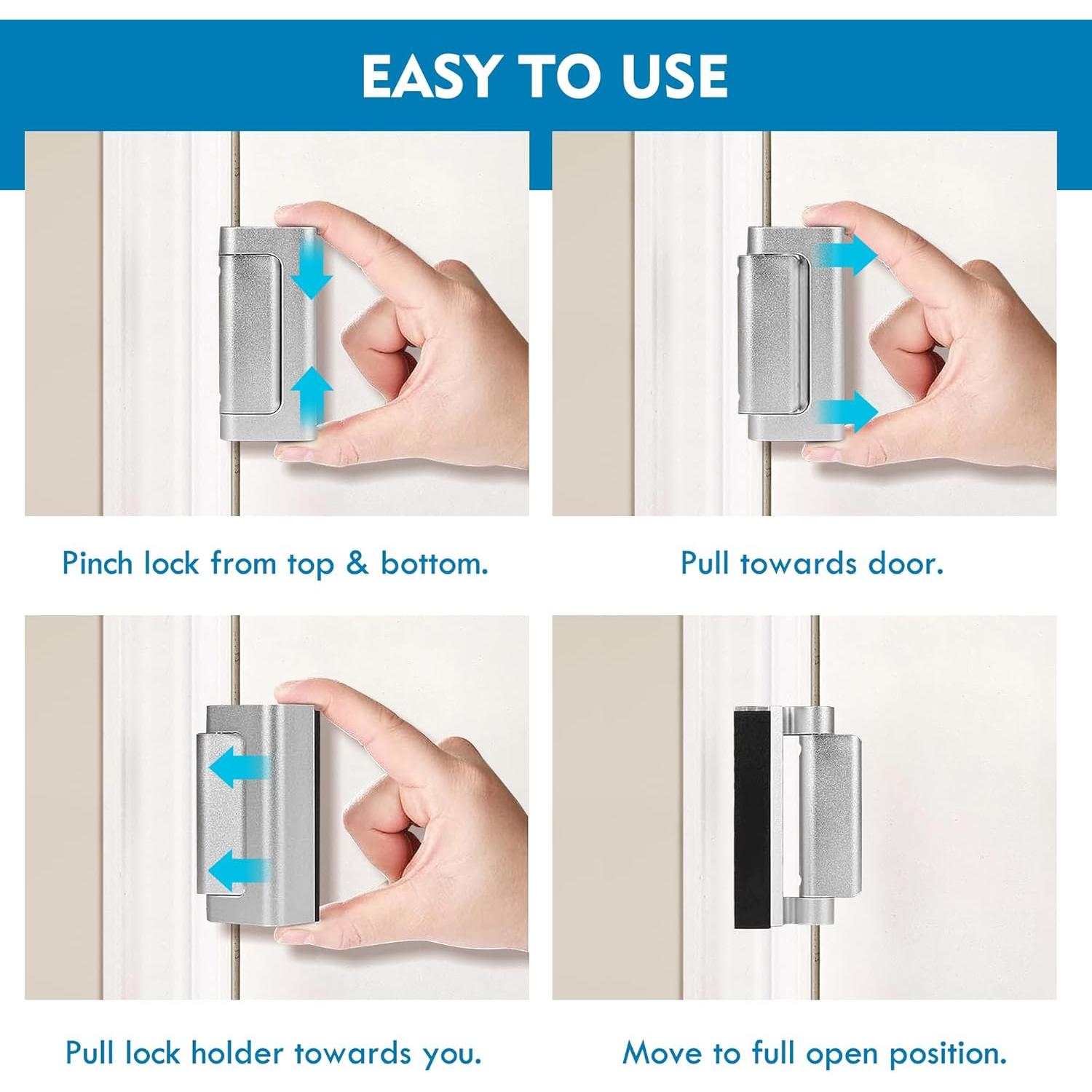 EASY TO USE

Pinch lock from top & bottom.

Pull towards door.

Pull lock holder towards you.

Move to full open position.