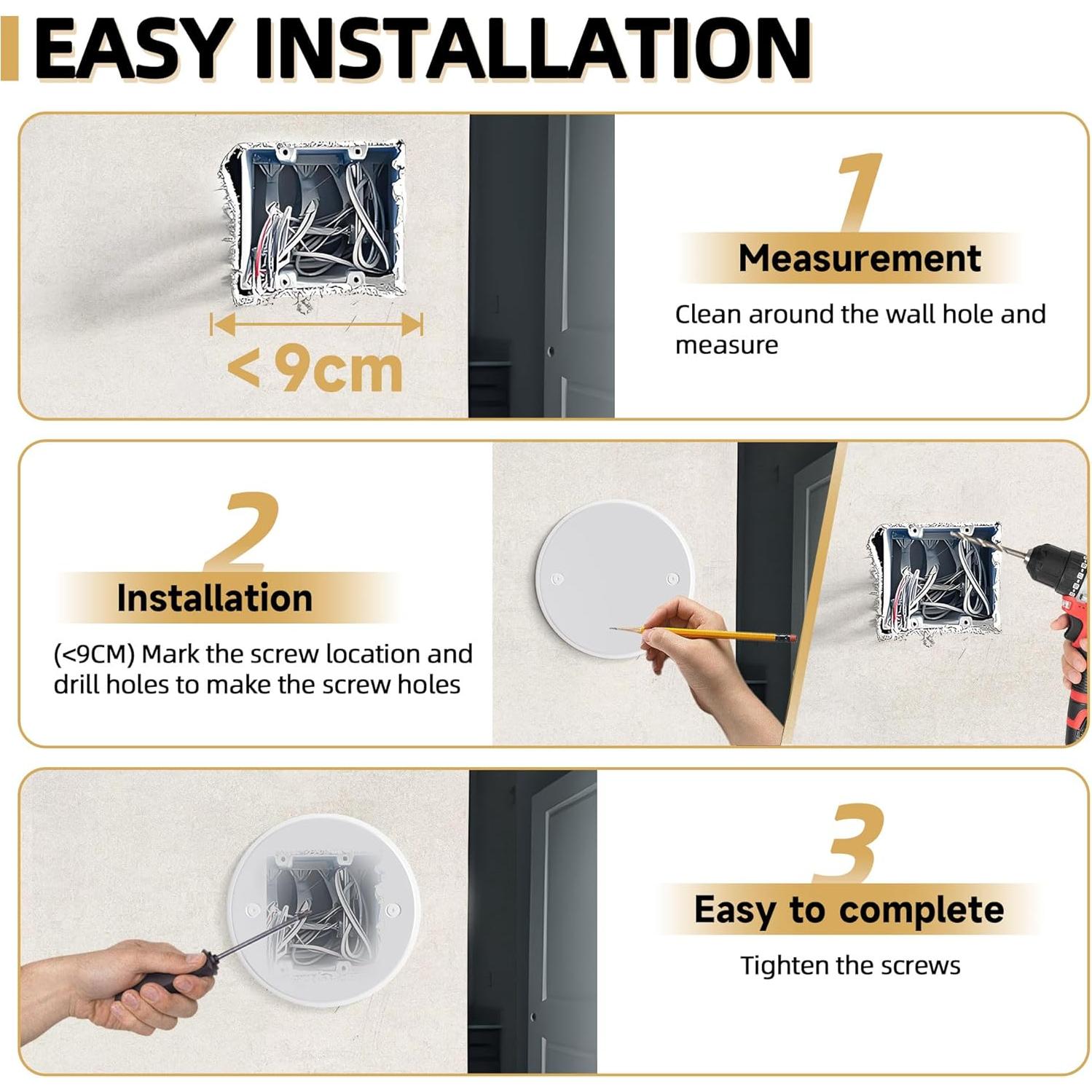 EASY INSTALLATION

< 9cm

1
Measurement
Clean around the wall hole and measure

2
Installation
(<9CM) Mark the screw location and drill holes to make the screw holes

3
Easy to complete
Tighten the screws