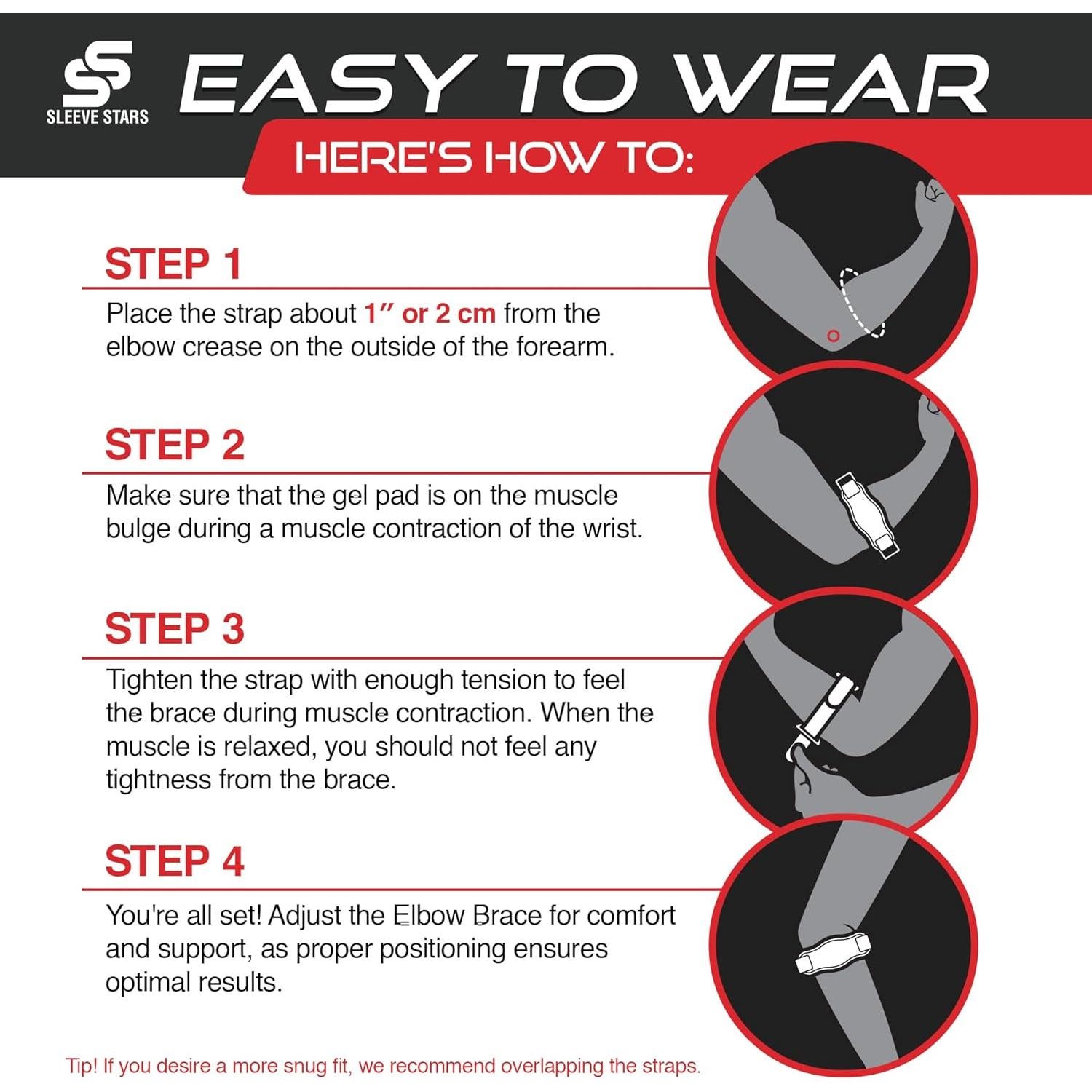 SLEEVE STARS

EASY TO WEAR

HERE'S HOW TO:

STEP 1

Place the strap about 1″ or 2 cm from the elbow crease on the outside of the forearm.

STEP 2

Make sure that the gel pad is on the muscle bulge during a muscle contraction of the wrist.

STEP 3

Tighten the strap with enough tension to feel the brace during muscle contraction. When the muscle is relaxed, you should not feel any tightness from the brace.

STEP 4

You're all set! Adjust the Elbow Brace for comfort and support, as proper positioning ensures optimal results.

Tip! If you desire a more snug fit, we recommend overlapping the straps.