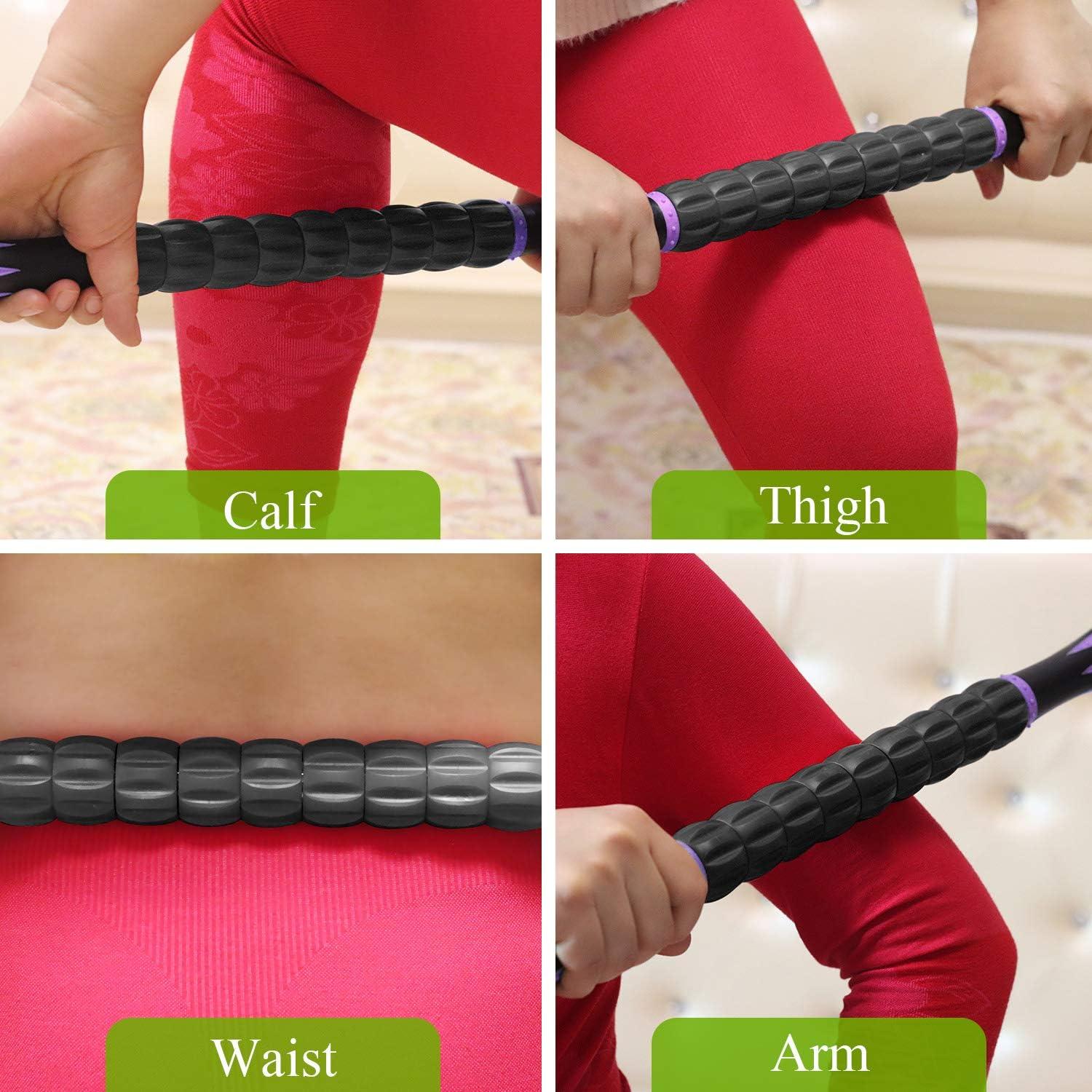 Calf

Thigh

Waist

Arm