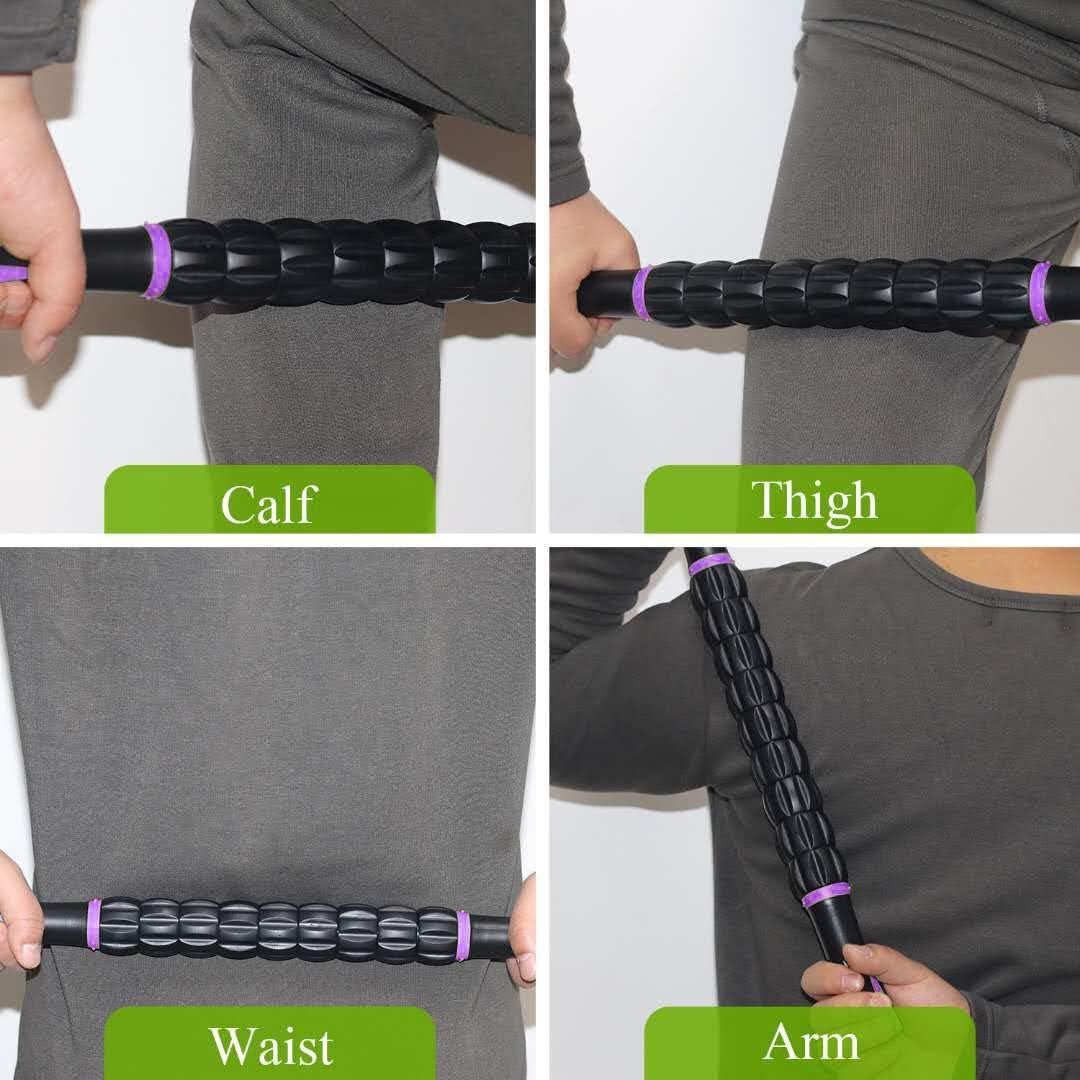 Calf

Thigh

Waist

Arm