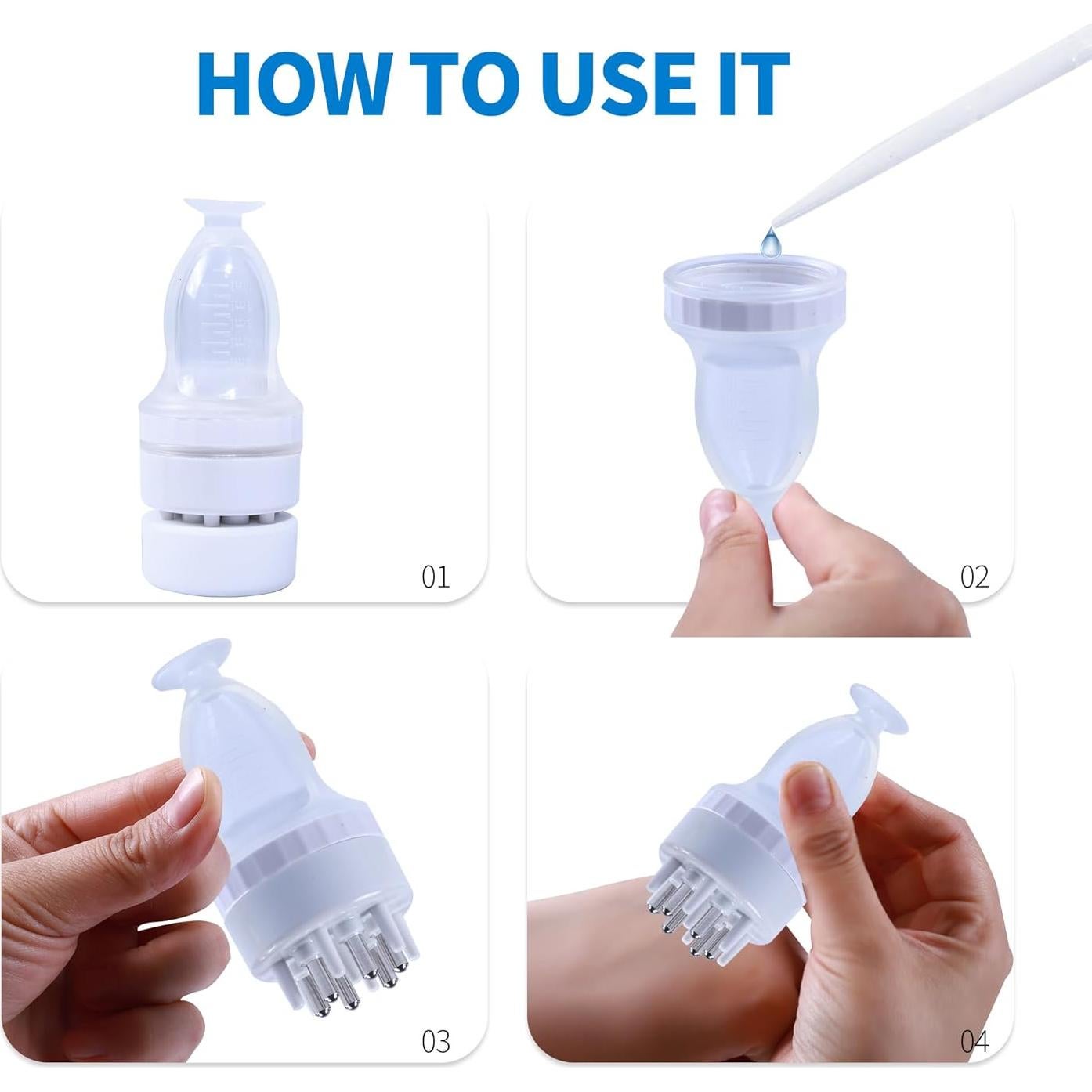 HOW TO USE IT

01

02

03

04