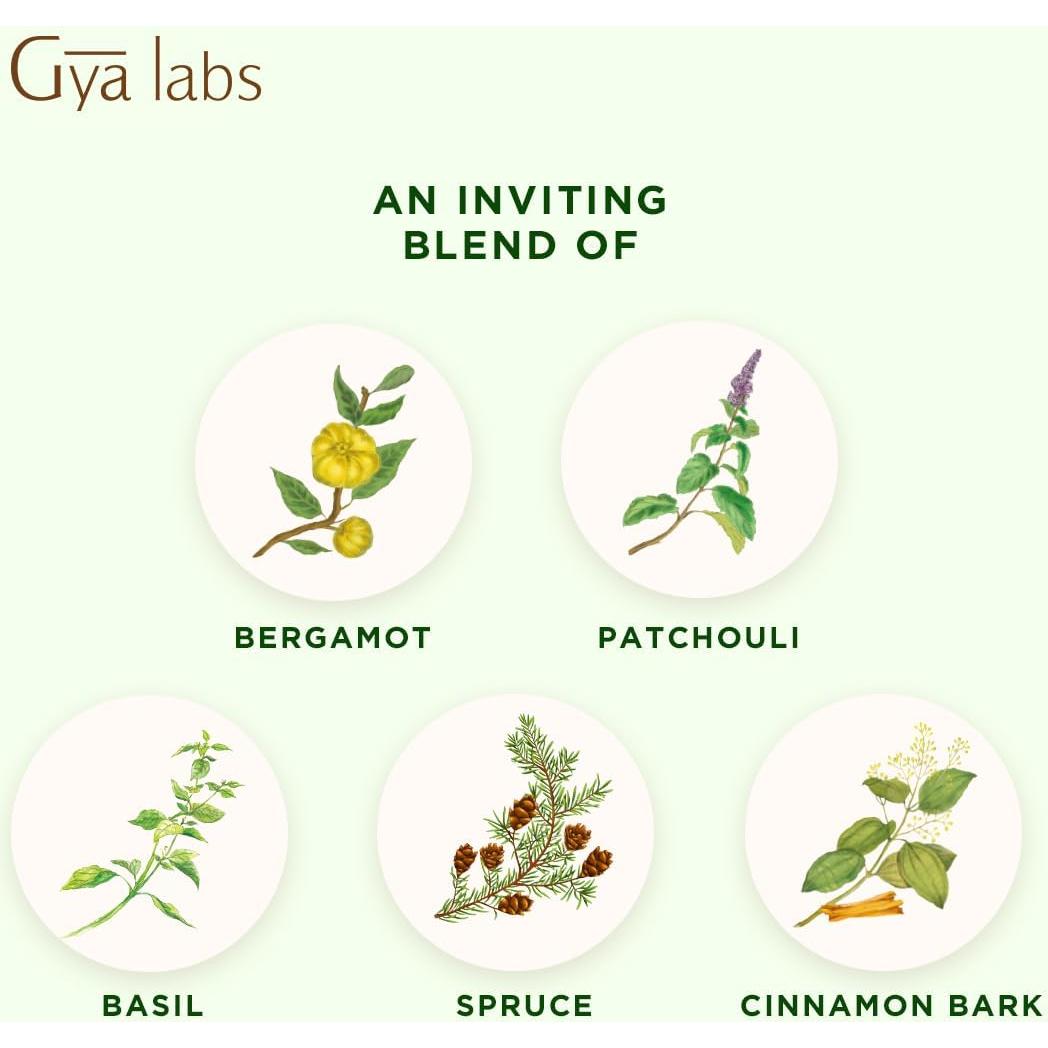 Gya labs

AN INVITING BLEND OF

BERGAMOT

PATCHOULI

BASIL

SPRUCE

CINNAMON BARK