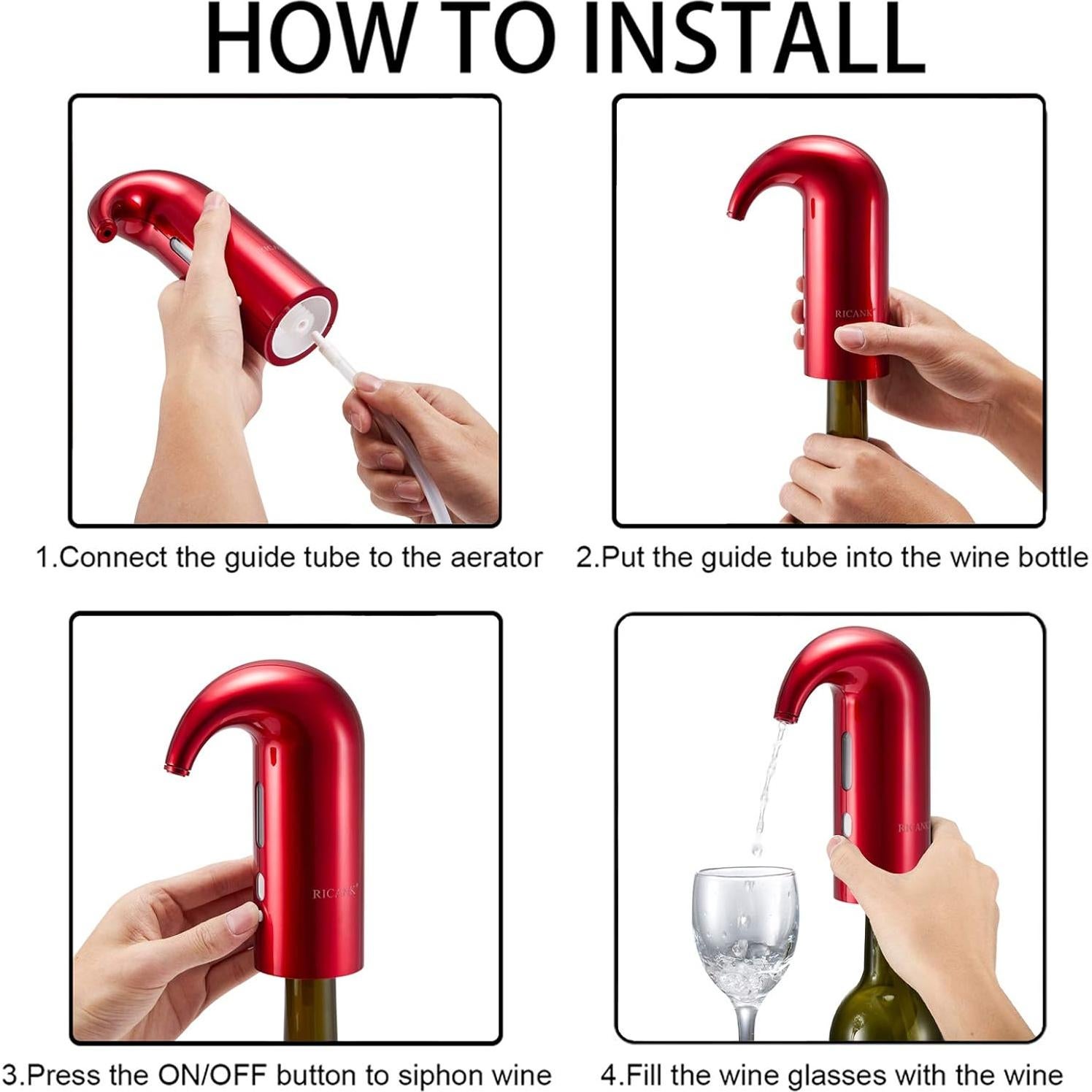 HOW TO INSTALL

RICANK

1.Connect the guide tube to the aerator

RICANK

2.Put the guide tube into the wine bottle

RICANK

3.Press the ON/OFF button to siphon wine

RICANK

4.Fill the wine glasses with the wine