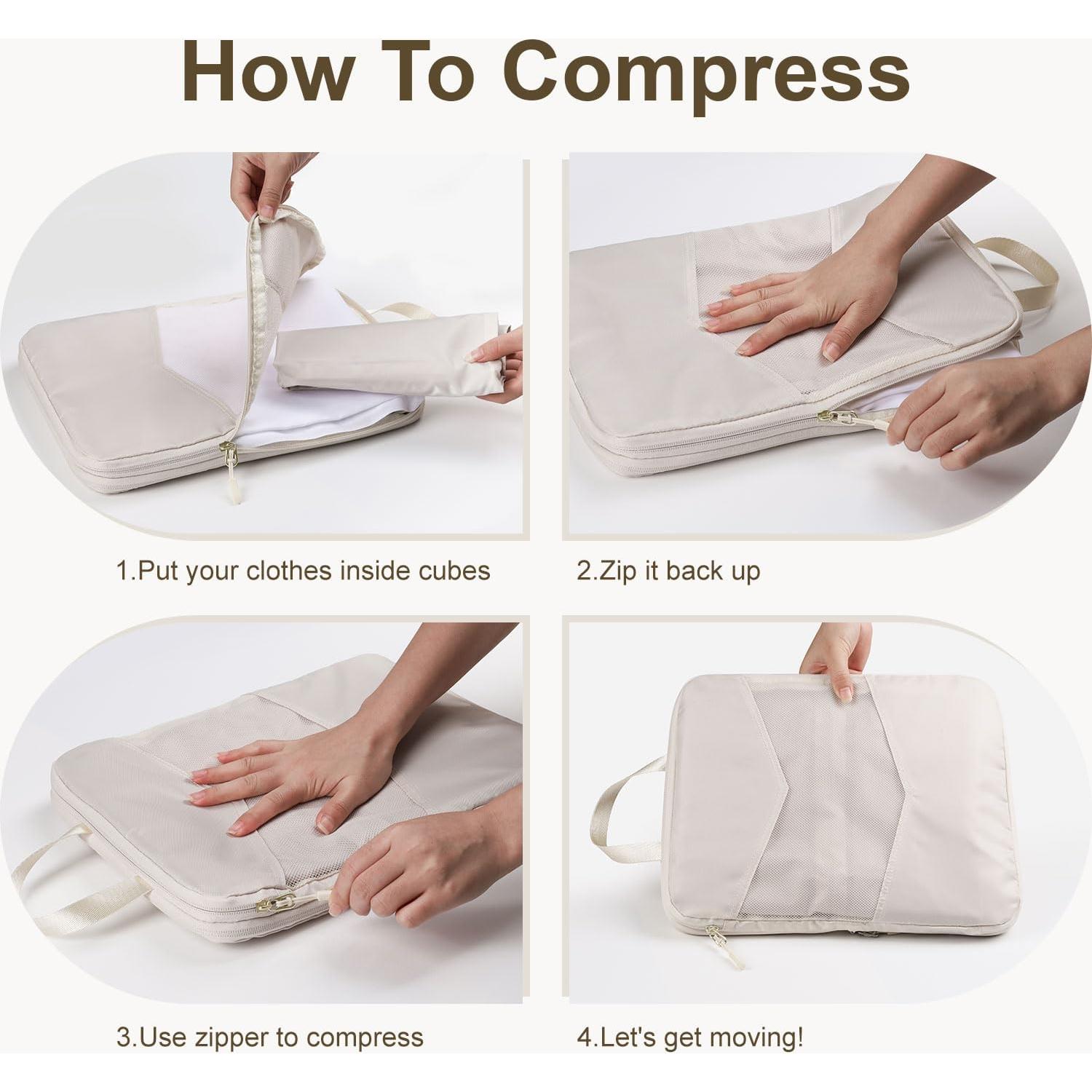 How To Compress

1.Put your clothes inside cubes

2.Zip it back up

3.Use zipper to compress

4.Let's get moving!