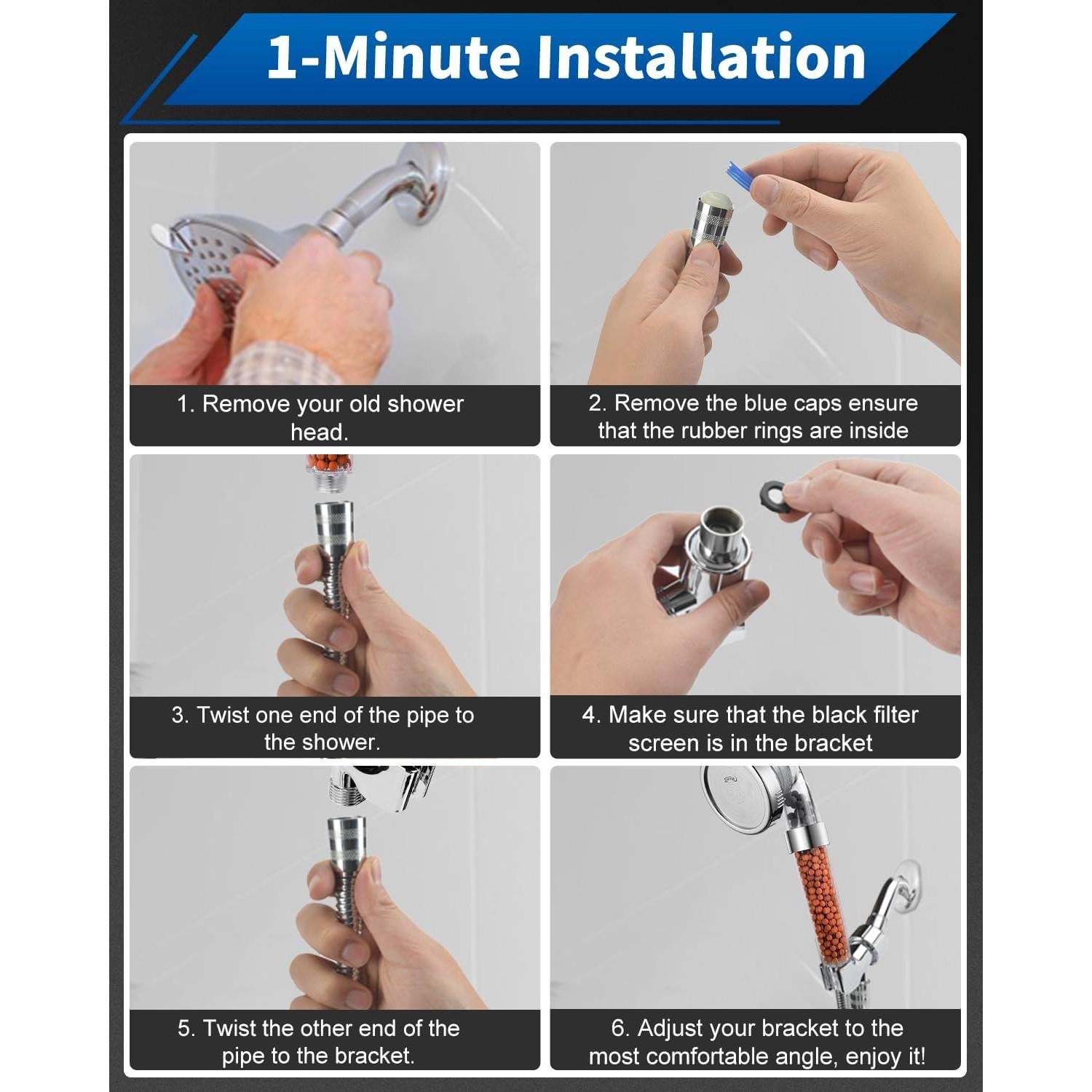 1-Minute Installation

1. Remove your old shower head.

2. Remove the blue caps ensure that the rubber rings are inside

3. Twist one end of the pipe to the shower.

4. Make sure that the black filter screen is in the bracket

5. Twist the other end of the pipe to the bracket.

6. Adjust your bracket to the most comfortable angle, enjoy it!