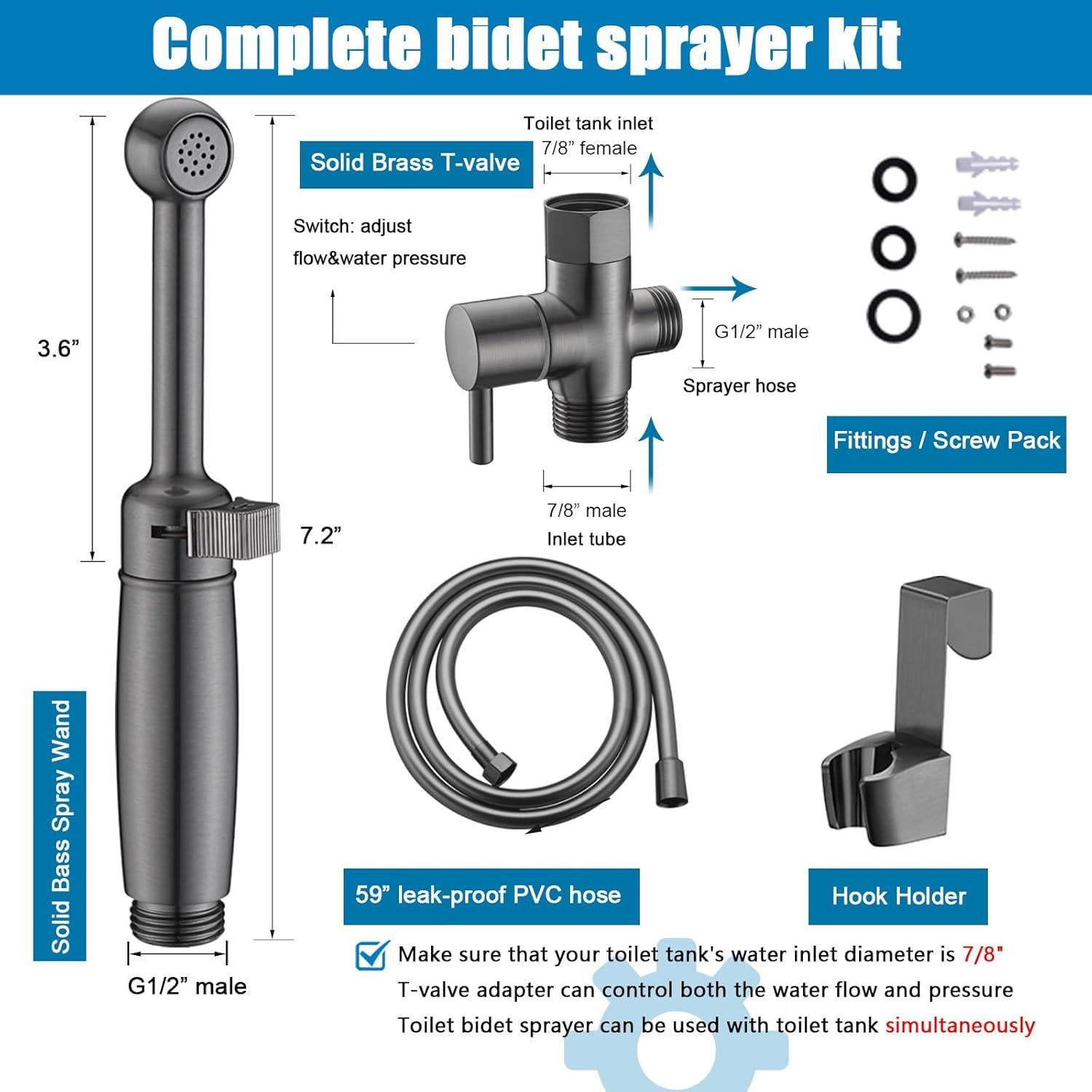 Complete bidet sprayer kit

3.6”

7.2”

Solid Bass Spray Wand

G1/2” male

Solid Brass T-valve

Toilet tank inlet
7/8” female

Switch: adjust
flow&water pressure

G1/2” male

Sprayer hose

7/8” male
Inlet tube

Fittings / Screw Pack

59” leak-proof PVC hose

Hook Holder

Make sure that your toilet tank's water inlet diameter is 7/8"
T-valve adapter can control both the water flow and pressure
Toilet bidet sprayer can be used with toilet tank simultaneously