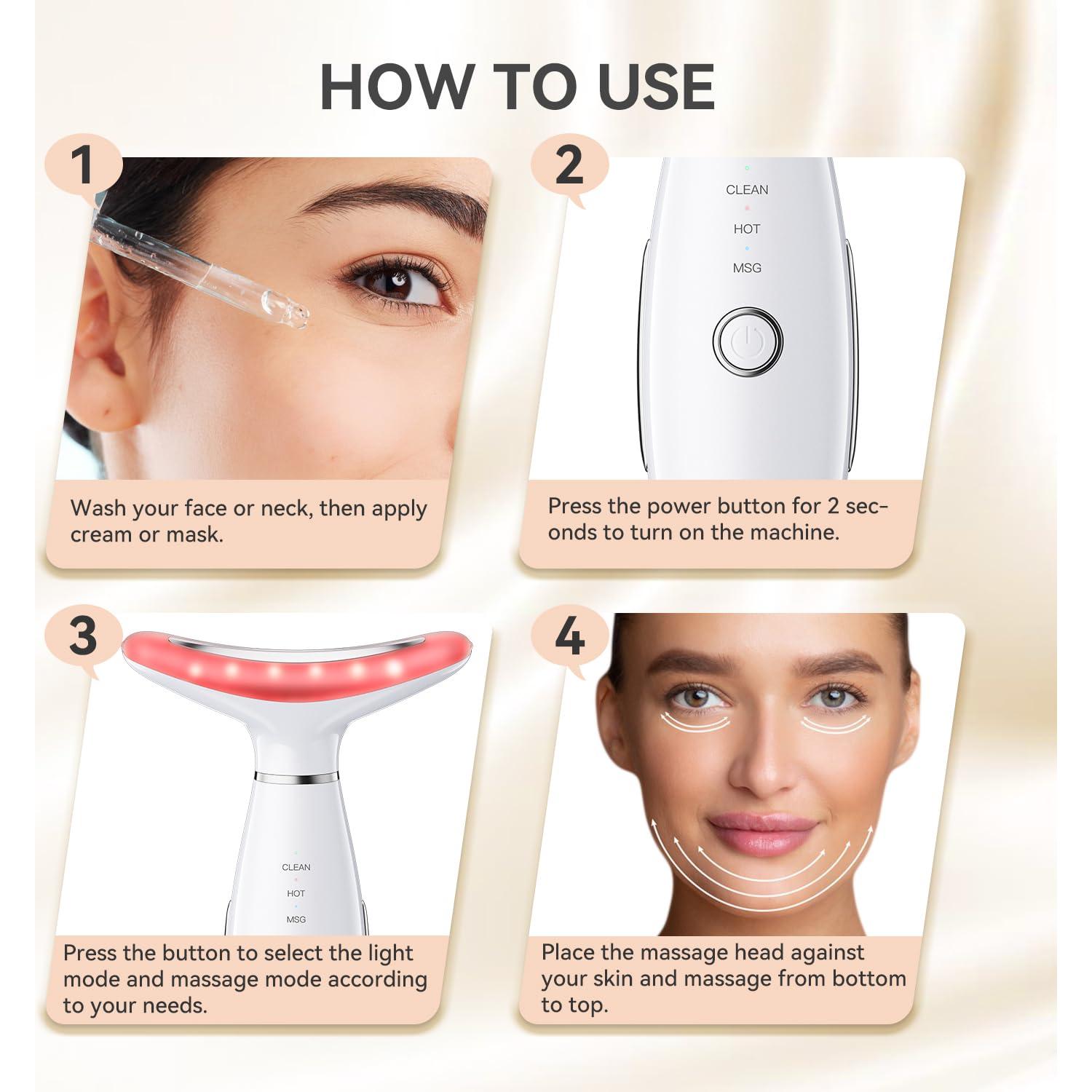 HOW TO USE

1

Wash your face or neck, then apply cream or mask.

2

CLEAN
HOT
MSG

Press the power button for 2 seconds to turn on the machine.

3

CLEAN
HOT
MSG

Press the button to select the light mode and massage mode according to your needs.

4

Place the massage head against your skin and massage from bottom to top.