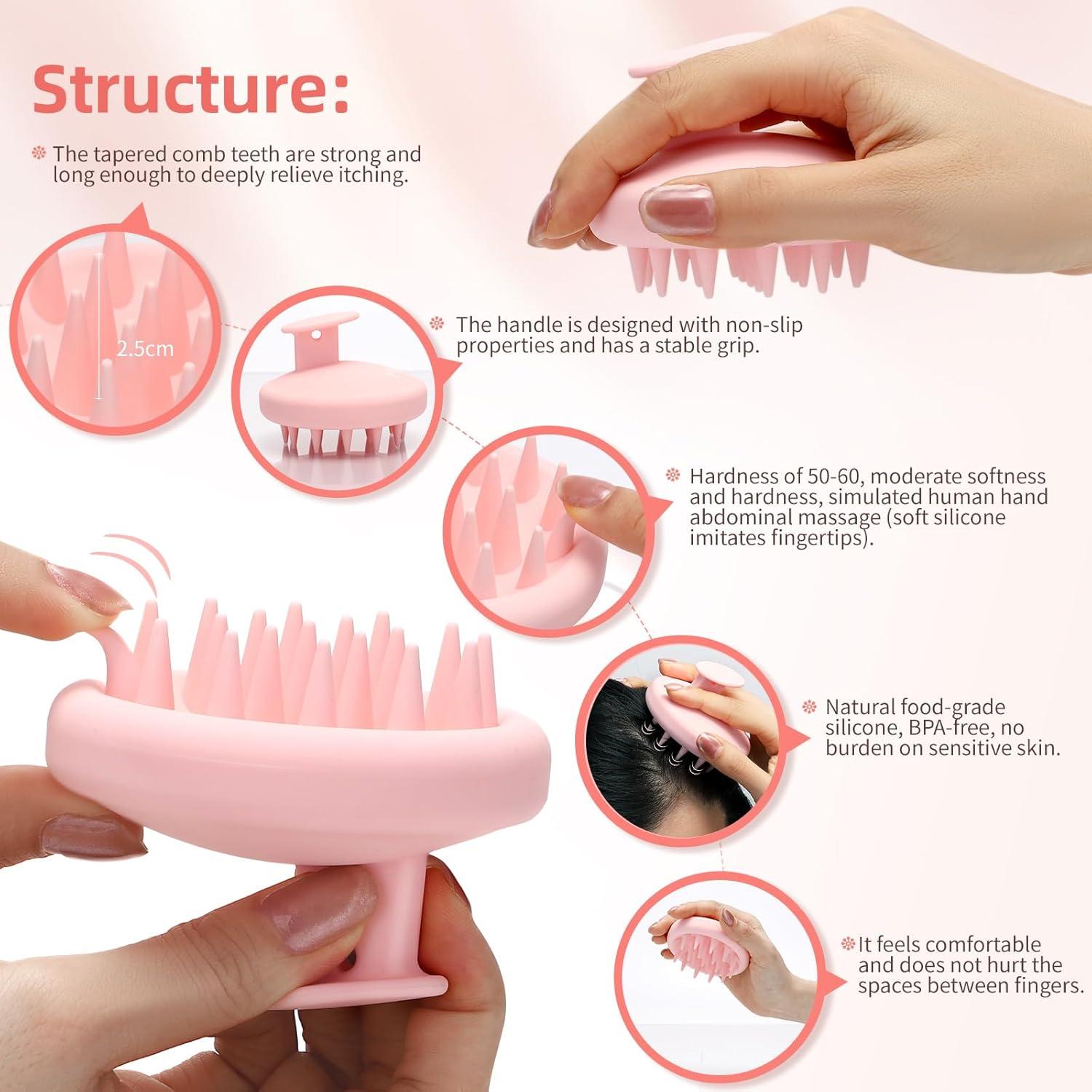 Structure:

The tapered comb teeth are strong and long enough to deeply relieve itching.

2.5cm

The handle is designed with non-slip properties and has a stable grip.

Hardness of 50-60, moderate softness and hardness, simulated human hand abdominal massage (soft silicone imitates fingertips).

Natural food-grade silicone, BPA-free, no burden on sensitive skin.

It feels comfortable and does not hurt the spaces between fingers.