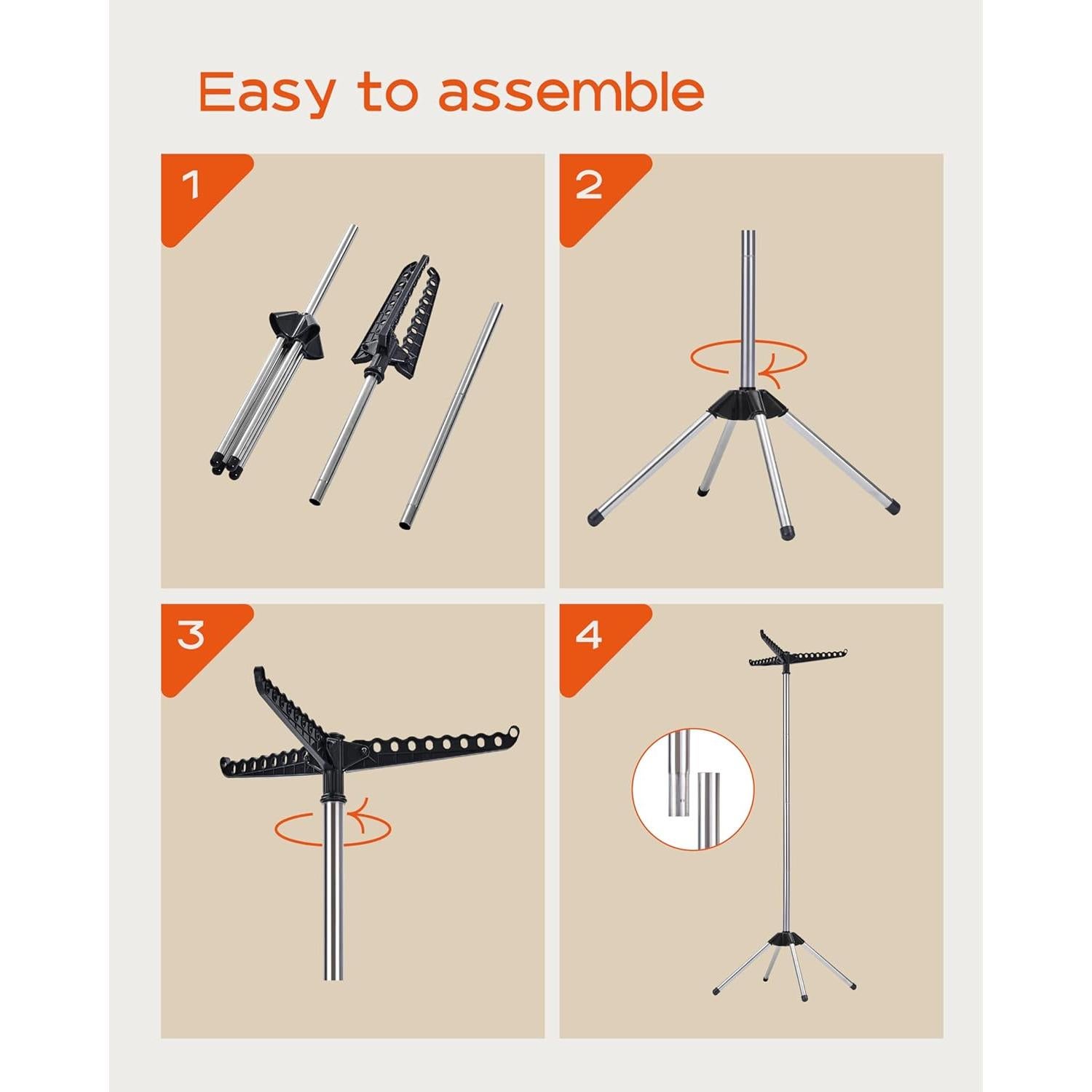 Easy to assemble

1

2

3

4