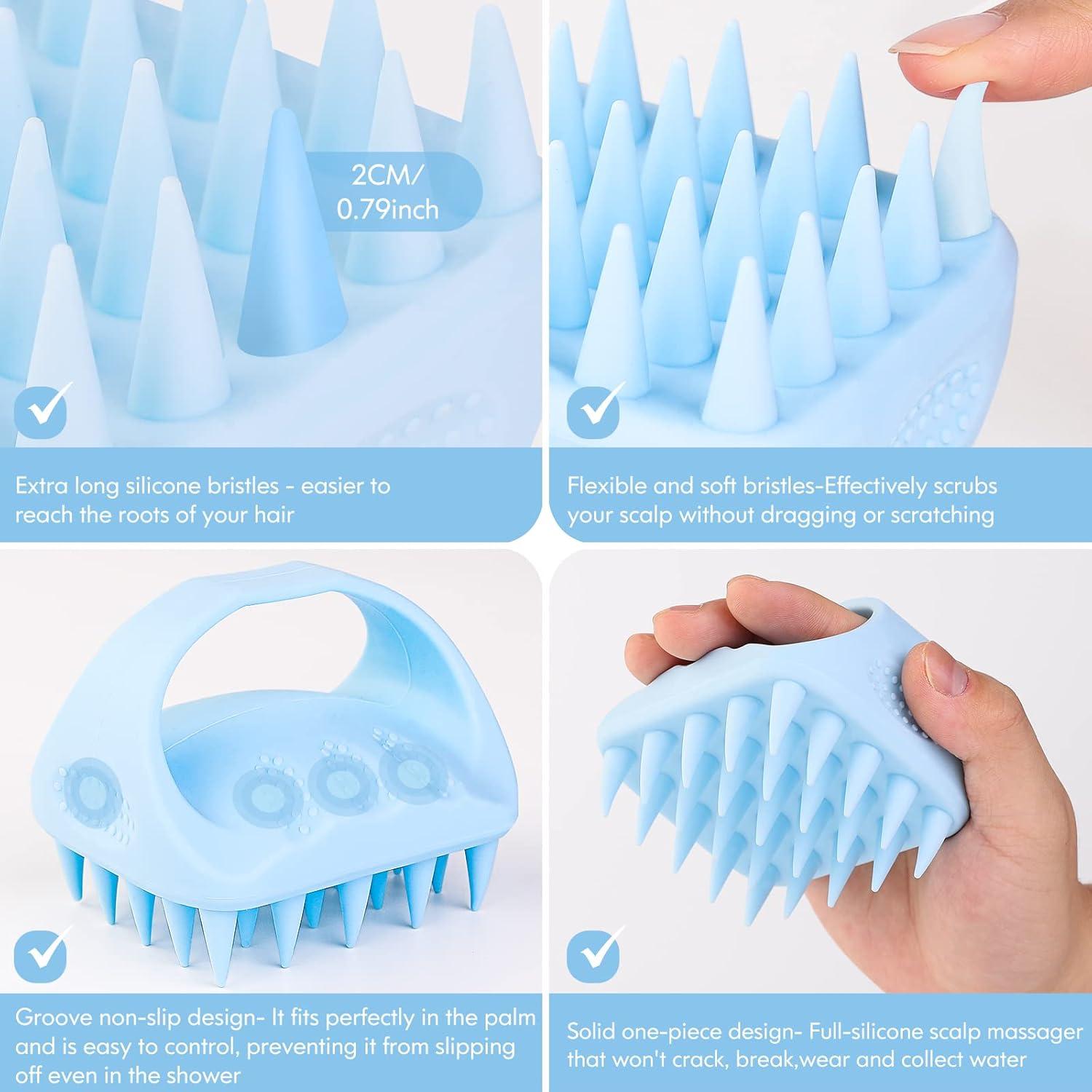 2CM/
0.79inch

Extra long silicone bristles - easier to reach the roots of your hair

Flexible and soft bristles-Effectively scrubs your scalp without dragging or scratching

Groove non-slip design- It fits perfectly in the palm and is easy to control, preventing it from slipping off even in the shower

Solid one-piece design- Full-silicone scalp massager that won't crack, break,wear and collect water