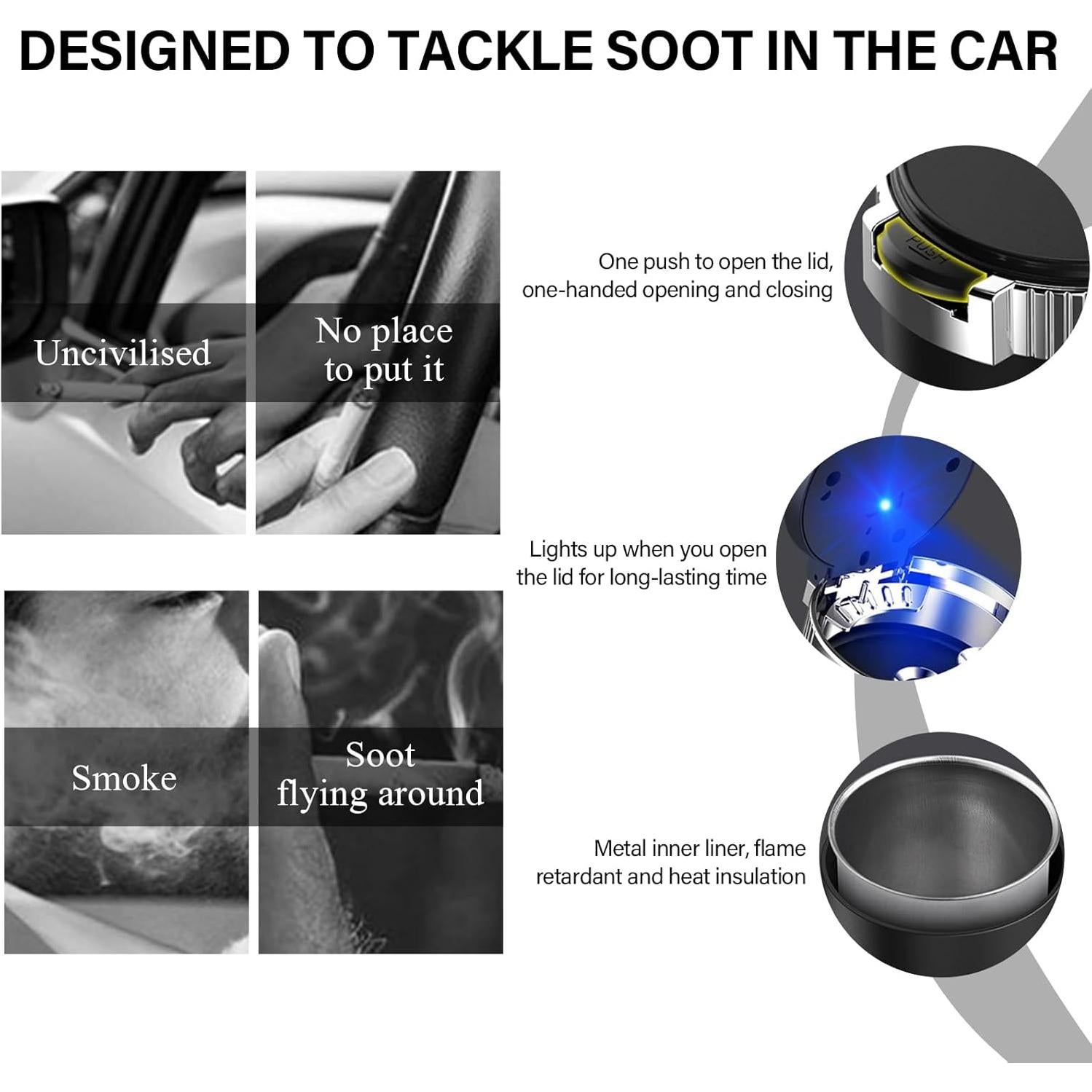 DESIGNED TO TACKLE SOOT IN THE CAR

Uncivilised

No place to put it

Smoke

Soot flying around

One push to open the lid, one-handed opening and closing

PUSH

Lights up when you open the lid for long-lasting time

Metal inner liner, flame retardant and heat insulation