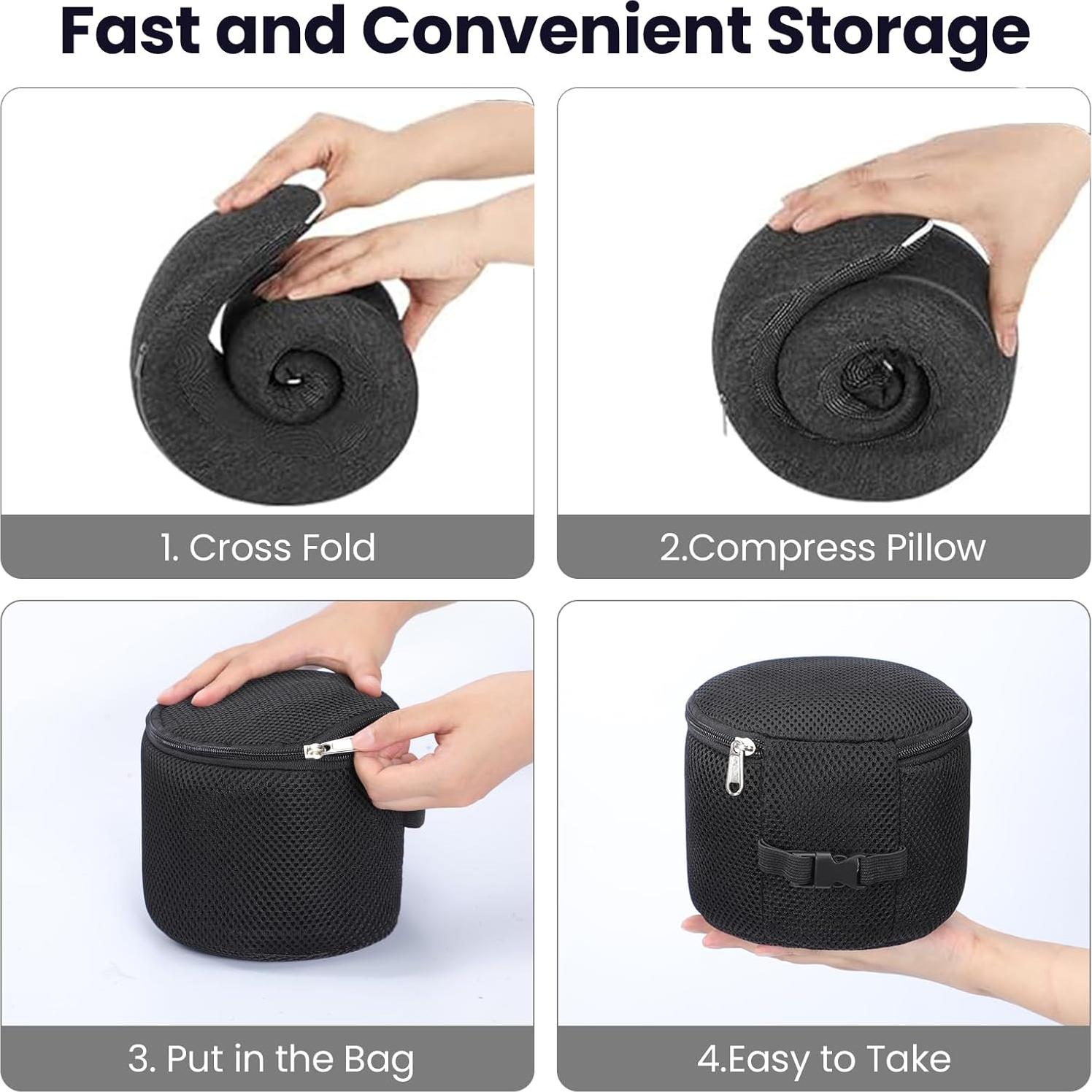 Fast and Convenient Storage

1. Cross Fold

2.Compress Pillow

3. Put in the Bag

4.Easy to Take