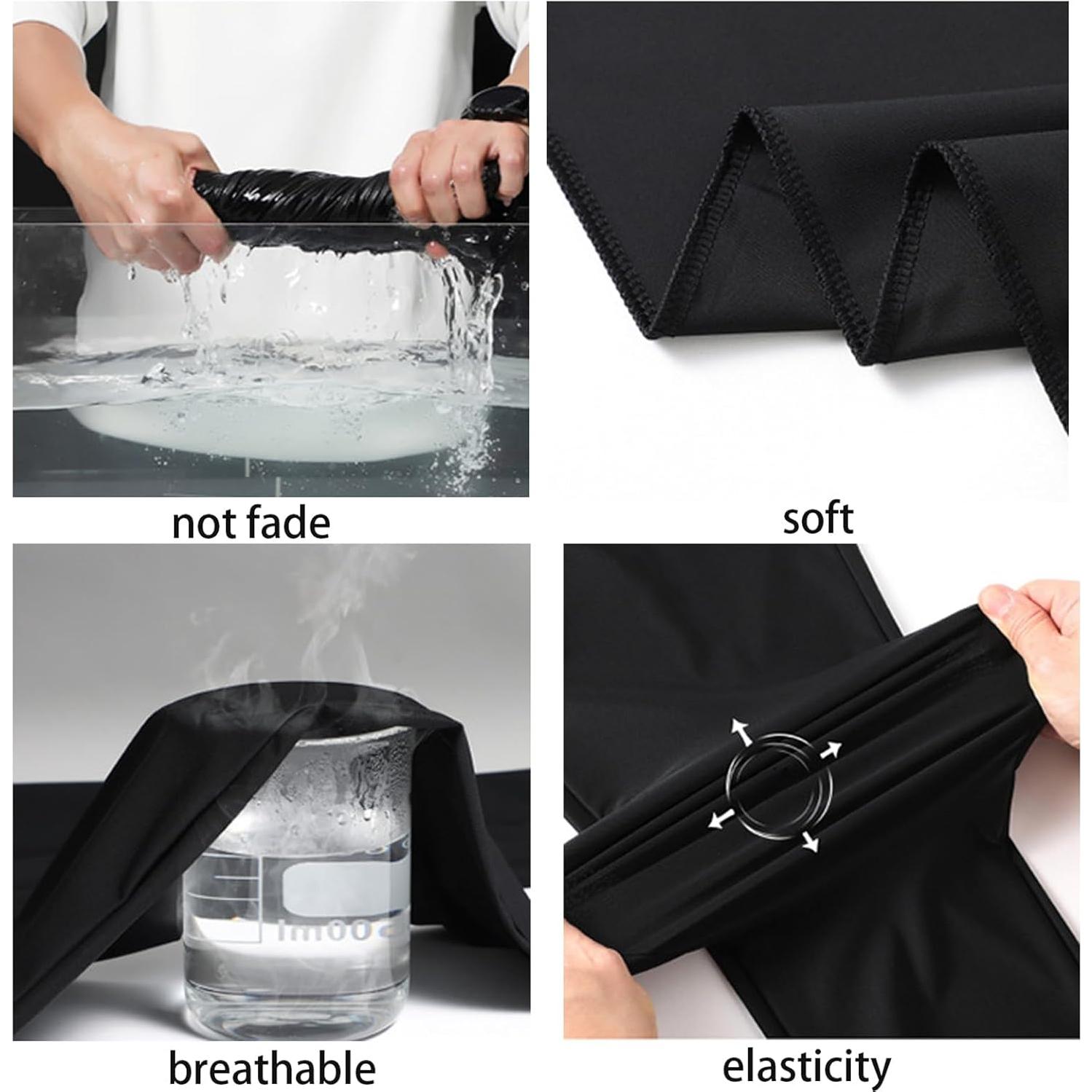 not fade

soft

lm00

breathable

elasticity