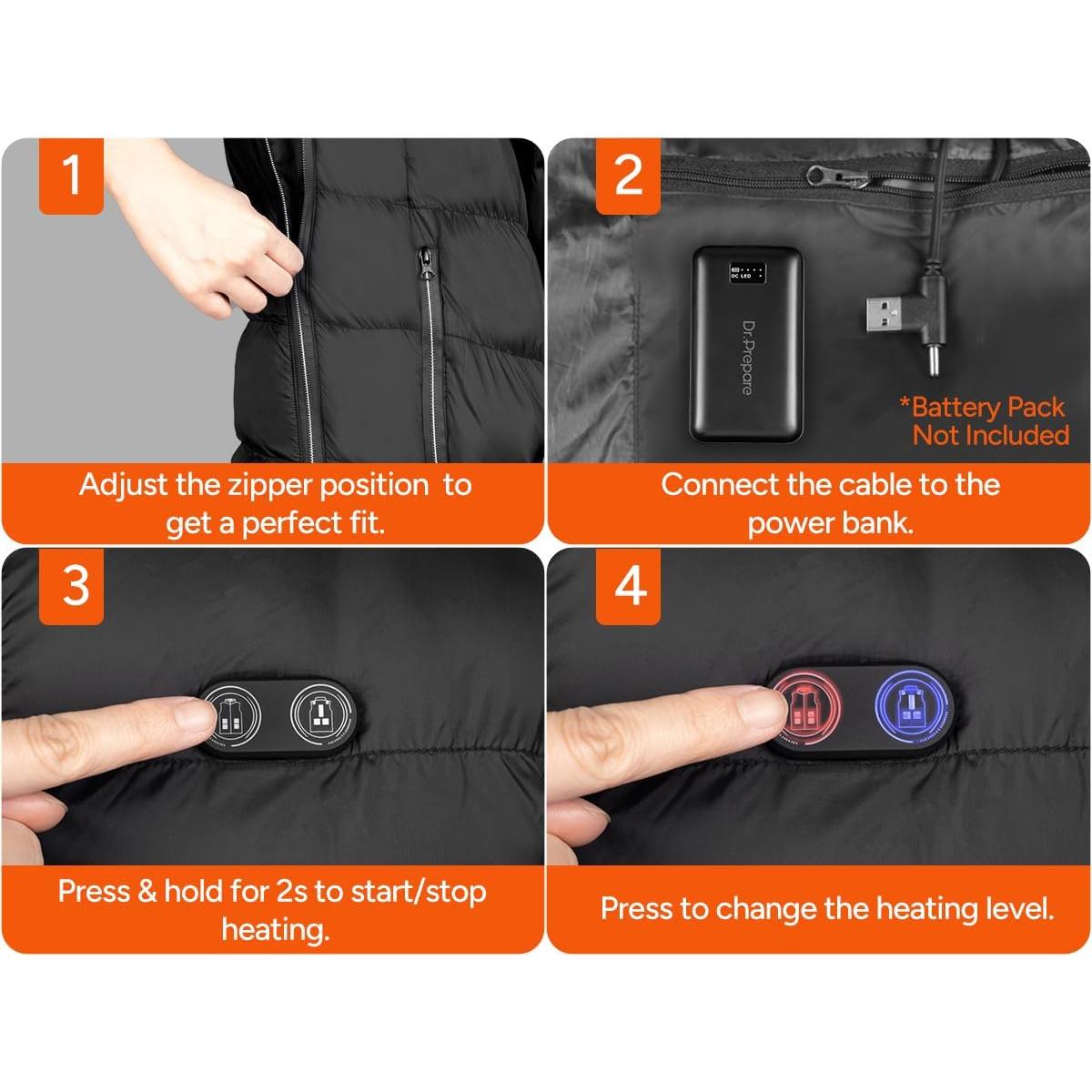 1

Adjust the zipper position to get a perfect fit.

2

DC LED

Dr.Prepare

*Battery Pack Not Included

Connect the cable to the power bank.

3

Press & hold for 2s to start/stop heating.

4

Press to change the heating level.