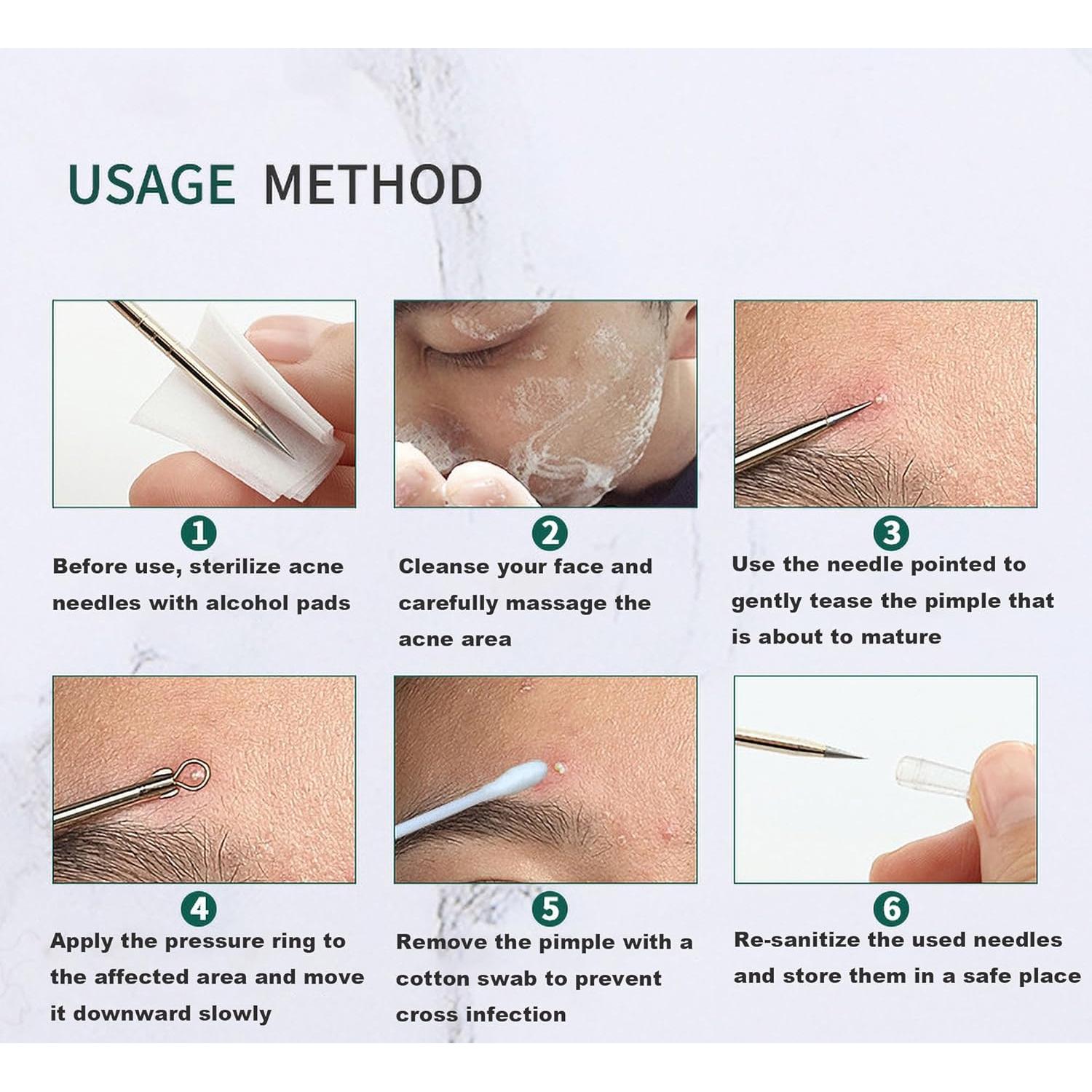 USAGE METHOD

1
Before use, sterilize acne needles with alcohol pads

2
Cleanse your face and carefully massage the acne area

3
Use the needle pointed to gently tease the pimple that is about to mature

4
Apply the pressure ring to the affected area and move it downward slowly

5
Remove the pimple with a cotton swab to prevent cross infection

6
Re-sanitize the used needles and store them in a safe place