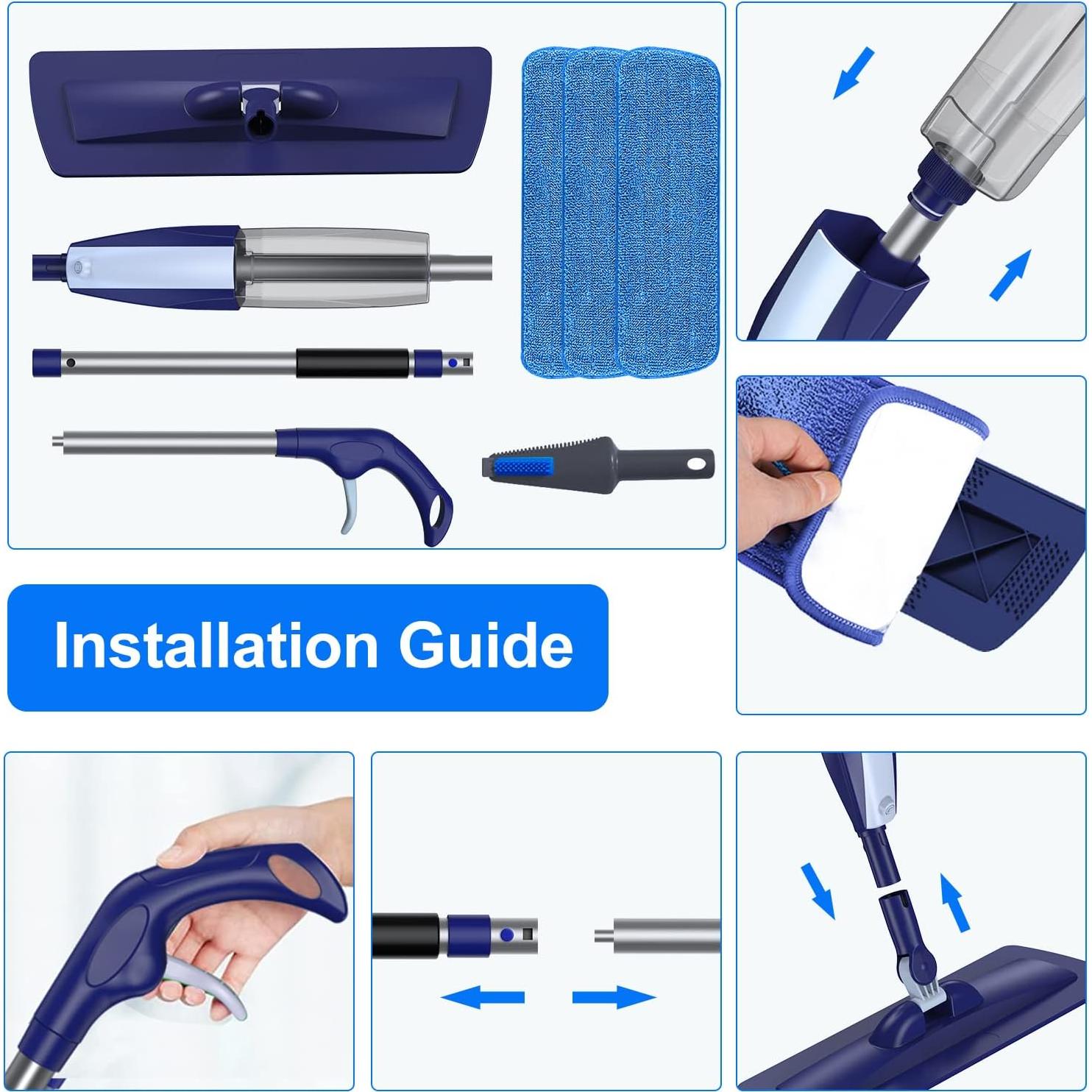 Installation Guide