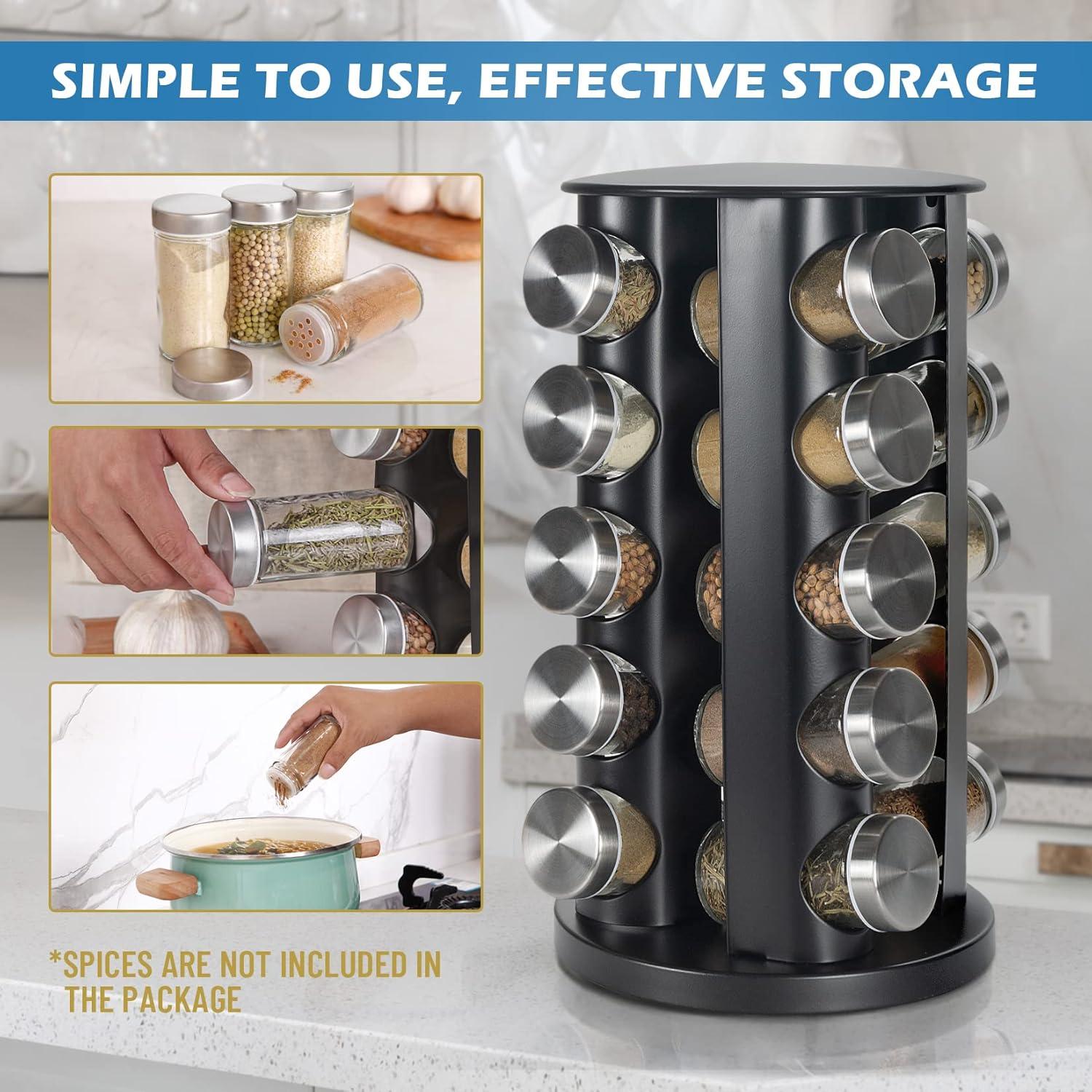 SIMPLE TO USE, EFFECTIVE STORAGE

*SPICES ARE NOT INCLUDED IN THE PACKAGE