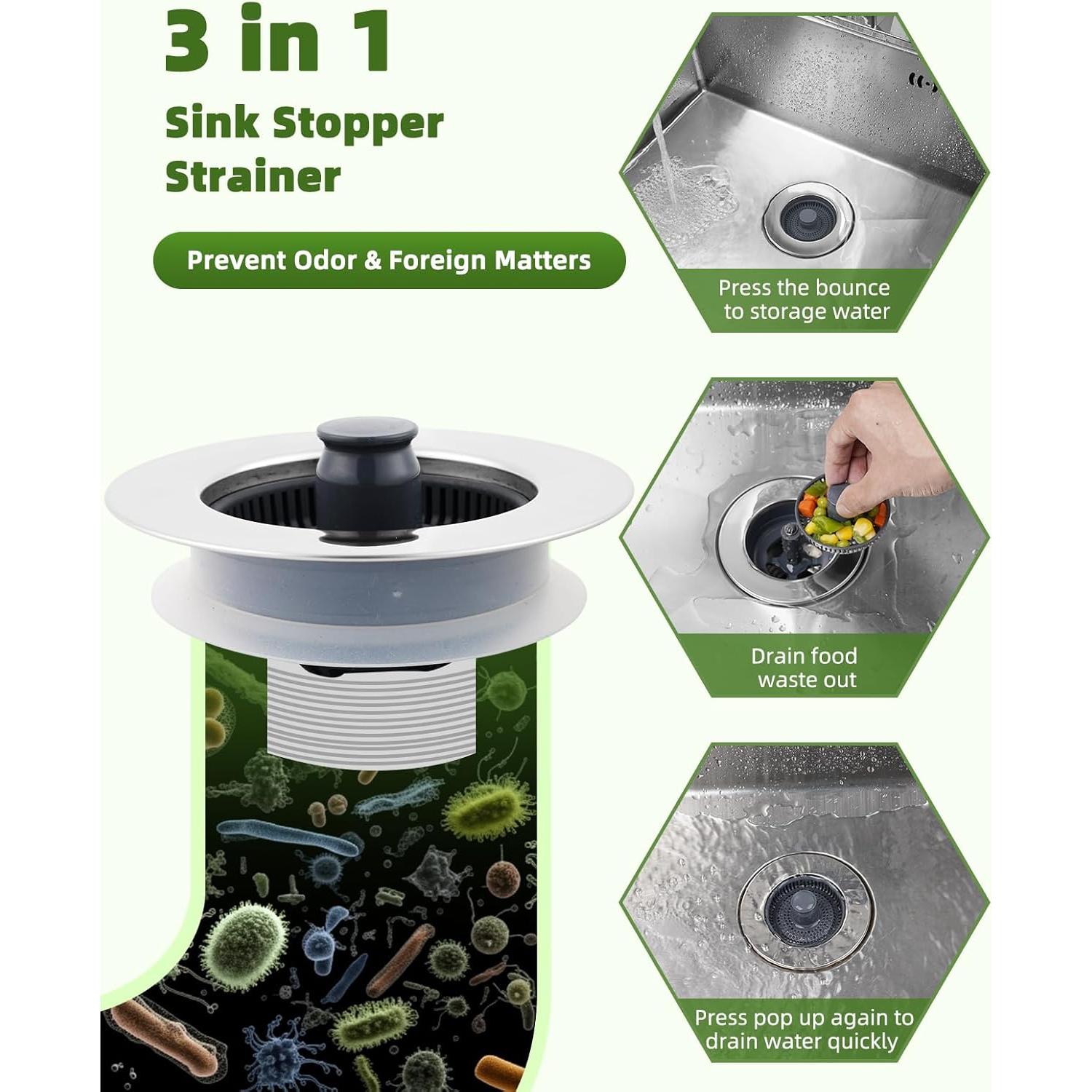 3 in 1

Sink Stopper Strainer

Prevent Odor & Foreign Matters

Press the bounce to storage water

Drain food waste out

Press pop up again to drain water quickly