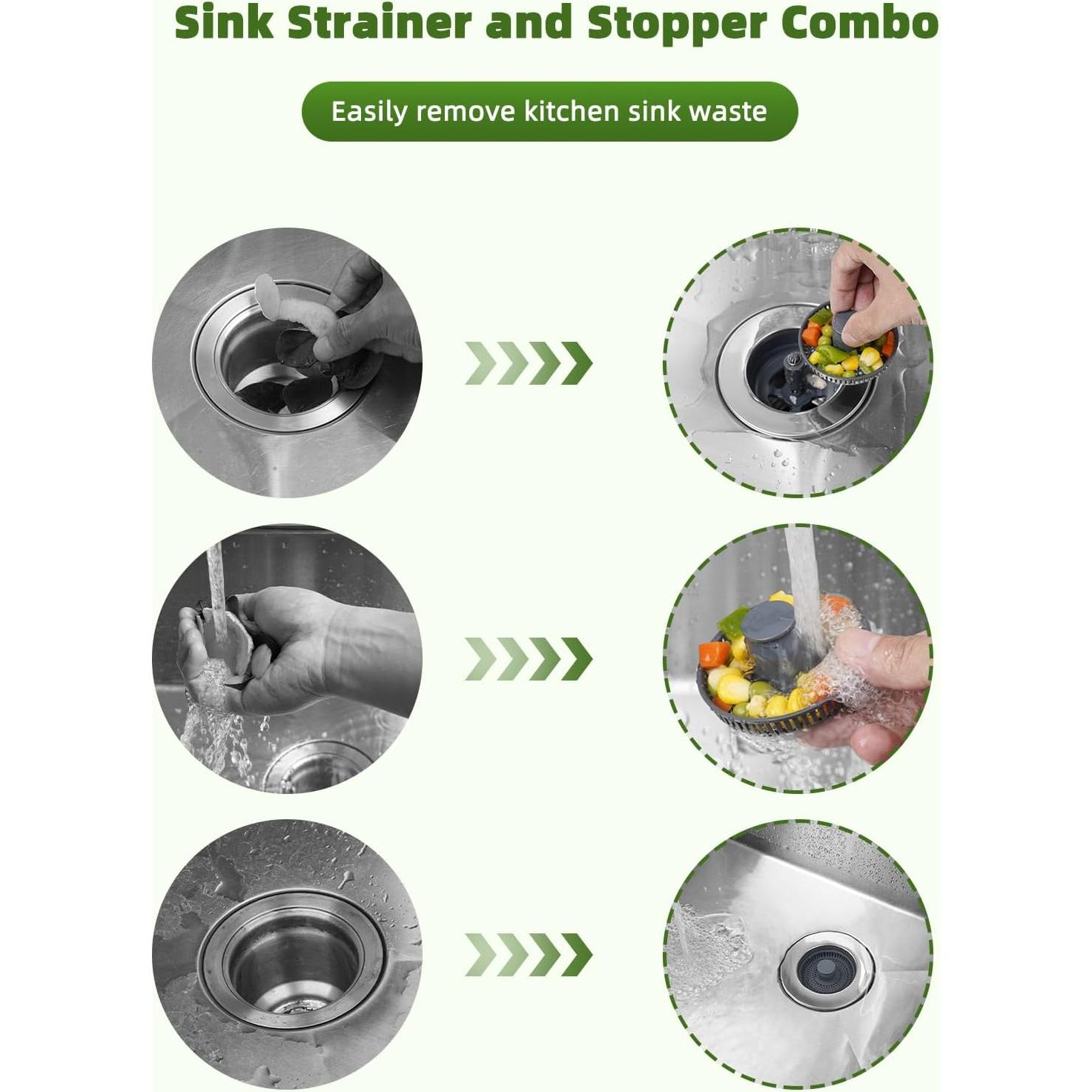 Sink Strainer and Stopper Combo

Easily remove kitchen sink waste